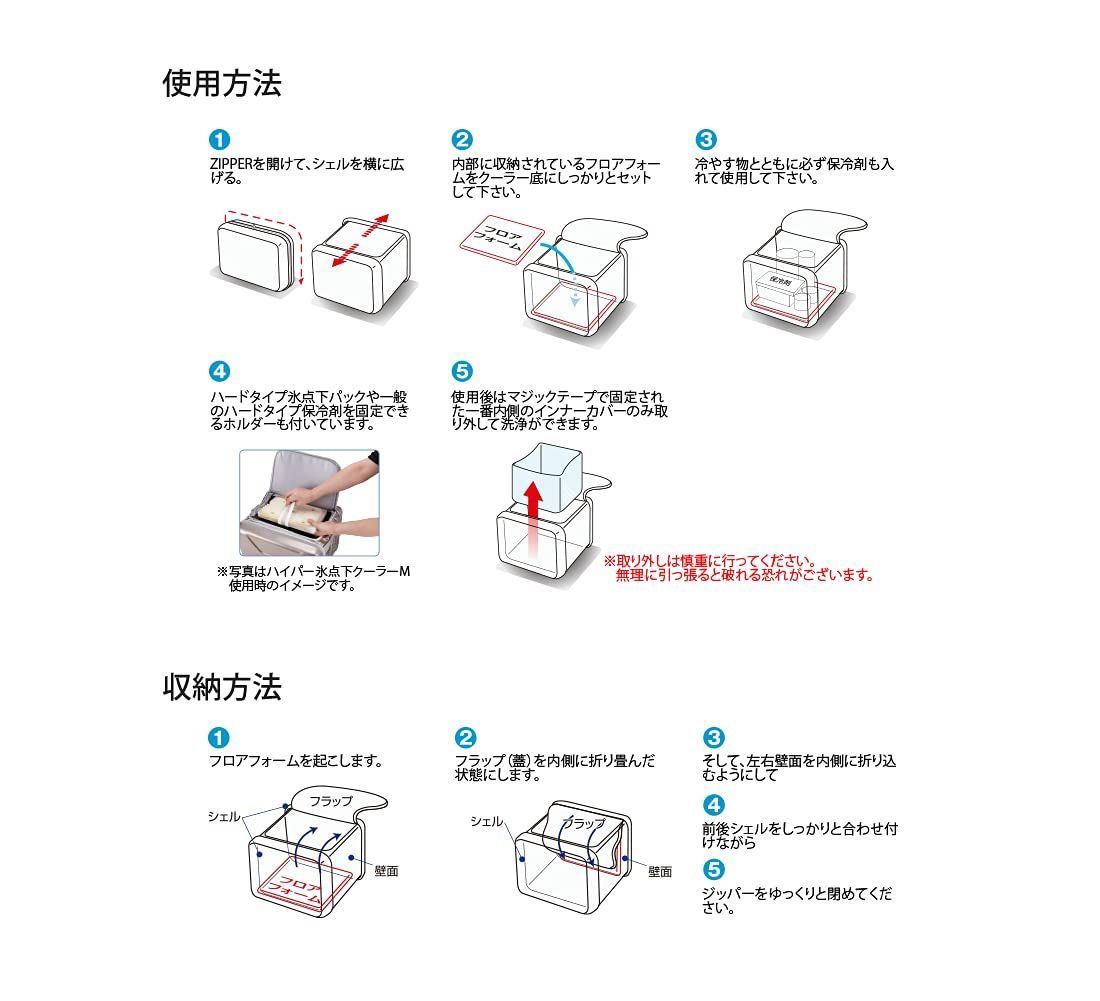 使用方法

1
ZIPPERを開けて、シェルを横に広げる。

2
内部に収納されているフロアフォームをクーラー底にしっかりとセットして下さい。

フロアフォーム

3
冷やす物とともに必ず保冷剤も入れて使用して下さい。

保冷剤

4
ハードタイプ氷点下パックや一般のハードタイプ保冷剤を固定できるホルダーも付いています。

※写真はハイパー氷点下クーラーM使用時のイメージです。

5
使用後はマジックテープで固定された一番内側のインナーカバーのみ取り外して洗浄ができます。

※取り外しは慎重に行ってください。無理に引っ張ると破れる恐れがございます。

収納方法

1
フロアフォームを起こします。

シェル
フラップ
壁面
フロアフォーム

2
フラップ（蓋）を内側に折り畳んだ状態にします。

シェル
フラップ
壁面

3
そして、左右壁面を内側に折り込むようにして

4
前後シェルをしっかりと合わせ付けながら

5
ジッパーをゆっくりと閉めてください。