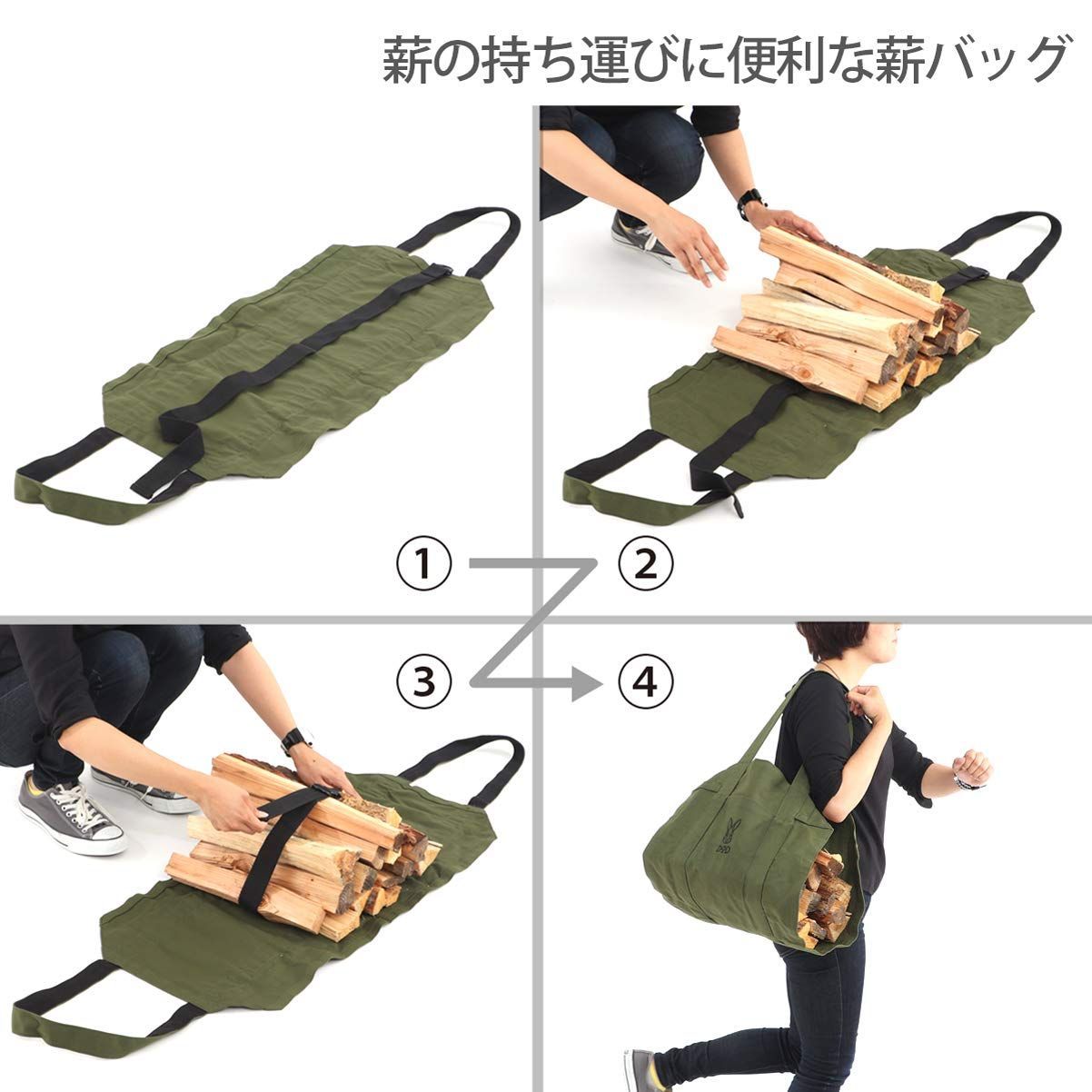 薪の持ち運びに便利な薪バッグ

①

②

③

④

DOD