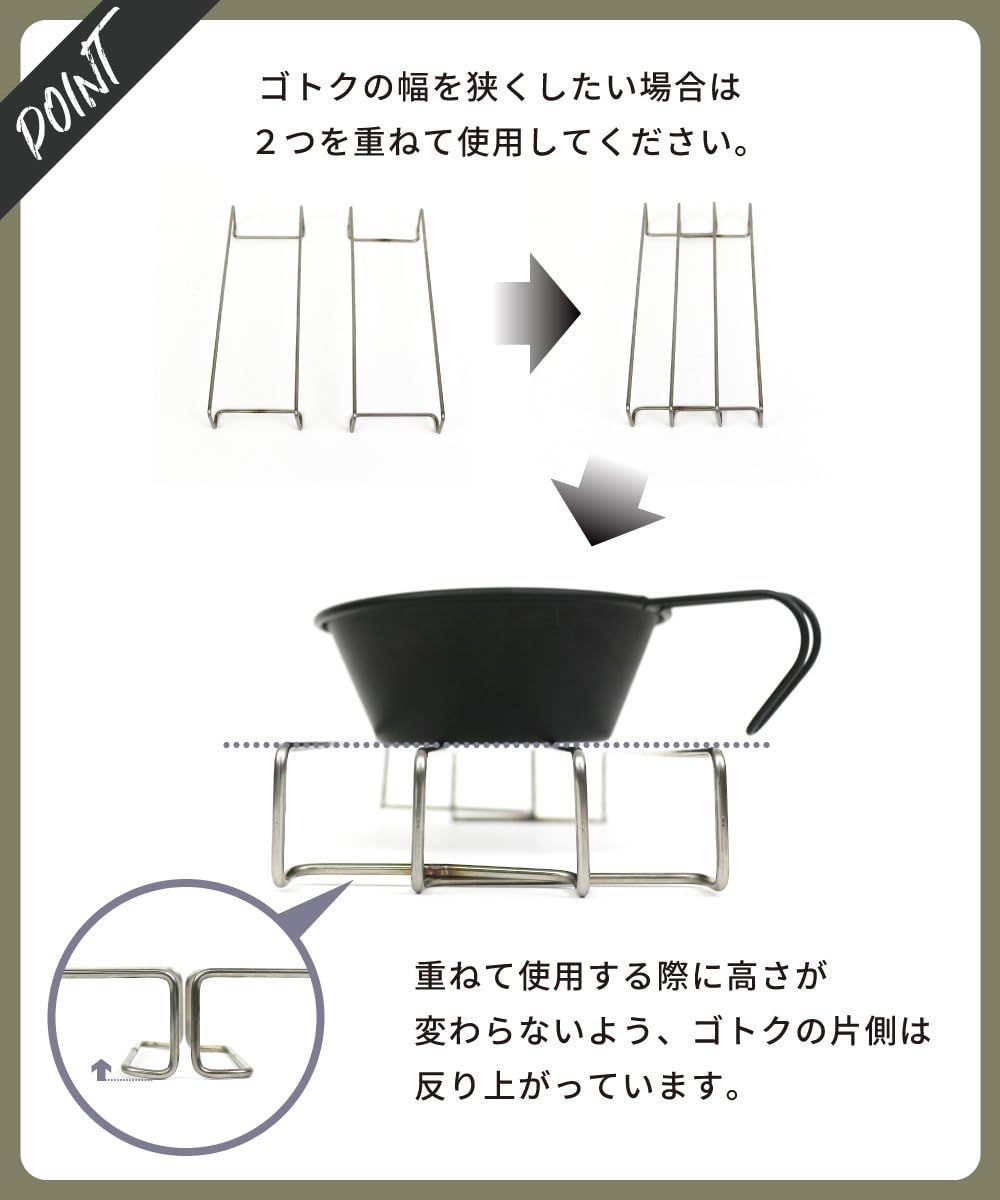 POINT

ゴトクの幅を狭くしたい場合は
２つを重ねて使用してください。

重ねて使用する際に高さが
変わらないよう、ゴトクの片側は
反り上がっています。