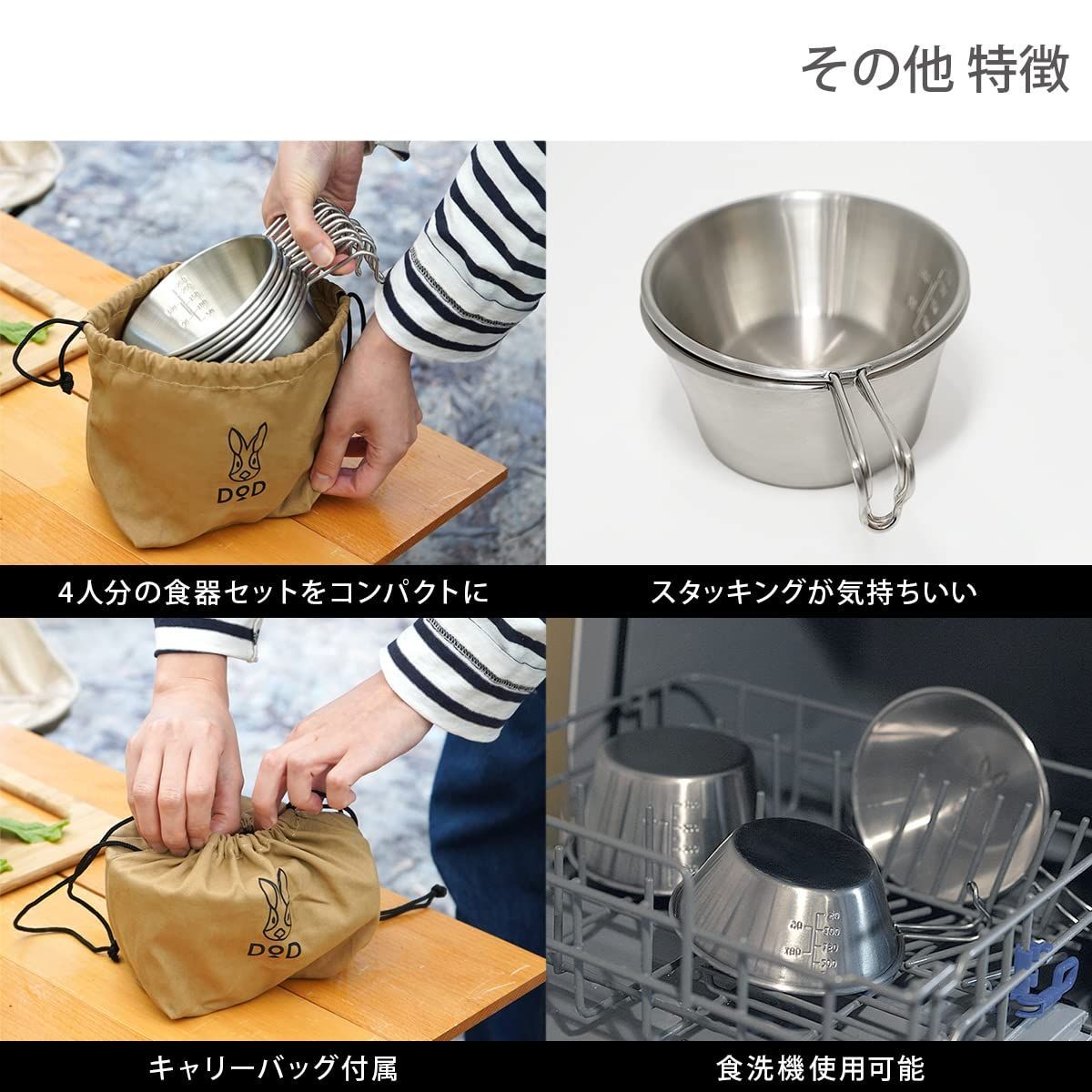 その他 特徴

DOD

4人分の食器セットをコンパクトに

スタッキングが気持ちいい

DOD

キャリーバッグ付属

食洗機使用可能