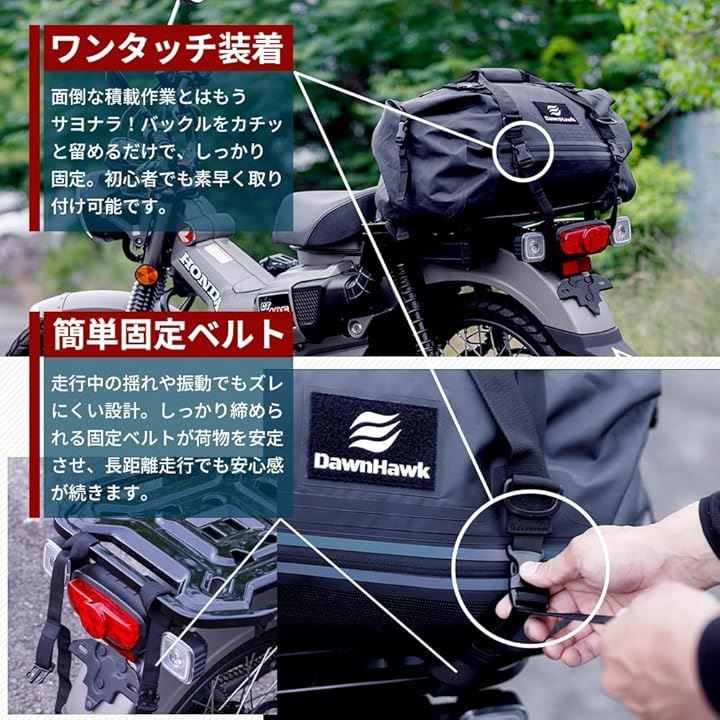 ワンタッチ装着

面倒な積載作業とはもうサヨナラ！バックルをカチッと留めるだけで、しっかり固定。初心者でも素早く取り付け可能です。

DawnHawk

HONDA

簡単固定ベルト

走行中の揺れや振動でもズレにくい設計。しっかり締められる固定ベルトが荷物を安定させ、長距離走行でも安心感が続きます。

DawnHawk