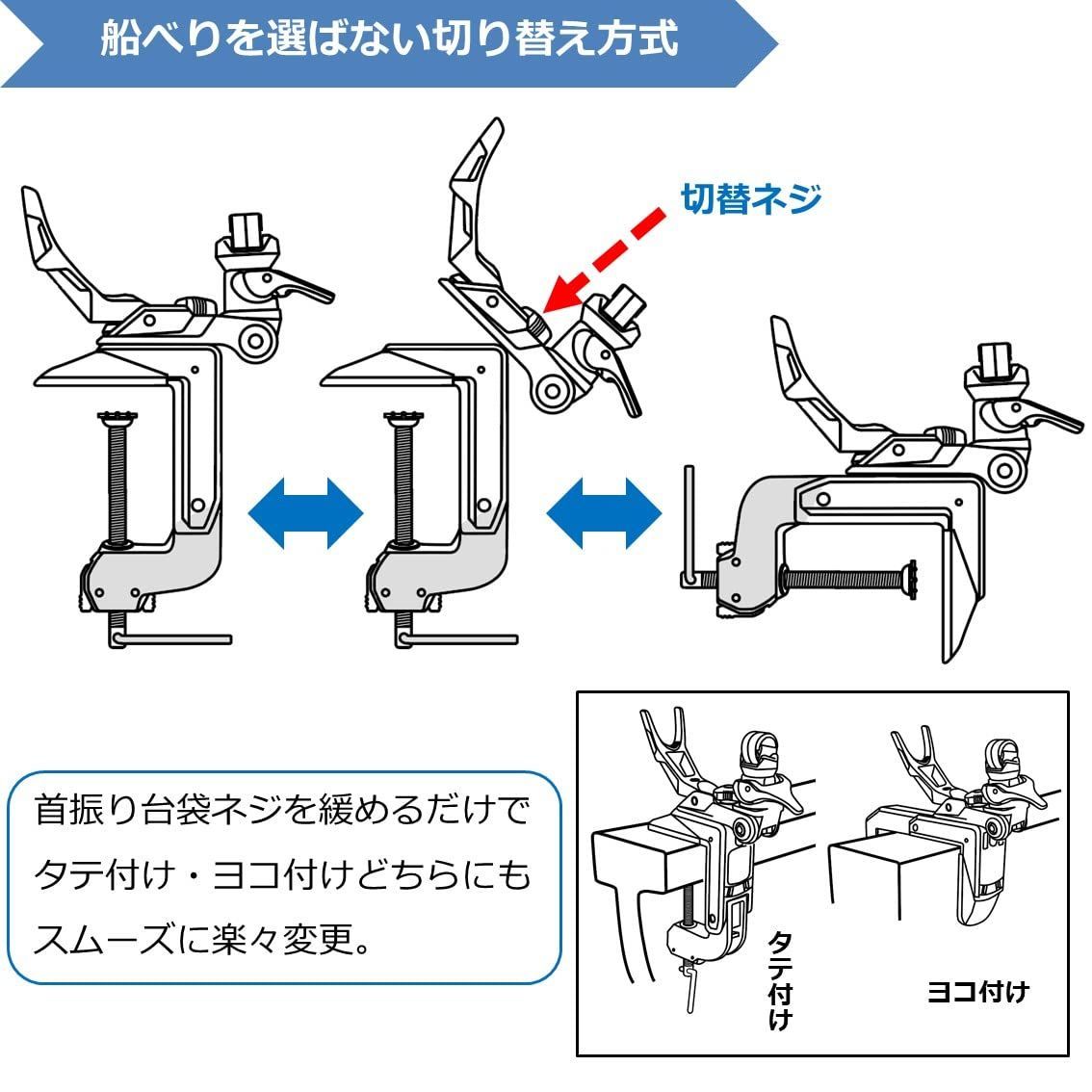 船べりを選ばない切り替え方式

切替ネジ

首振り台袋ネジを緩めるだけでタテ付け・ヨコ付けどちらにもスムーズに楽々変更。

タテ付け

ヨコ付け