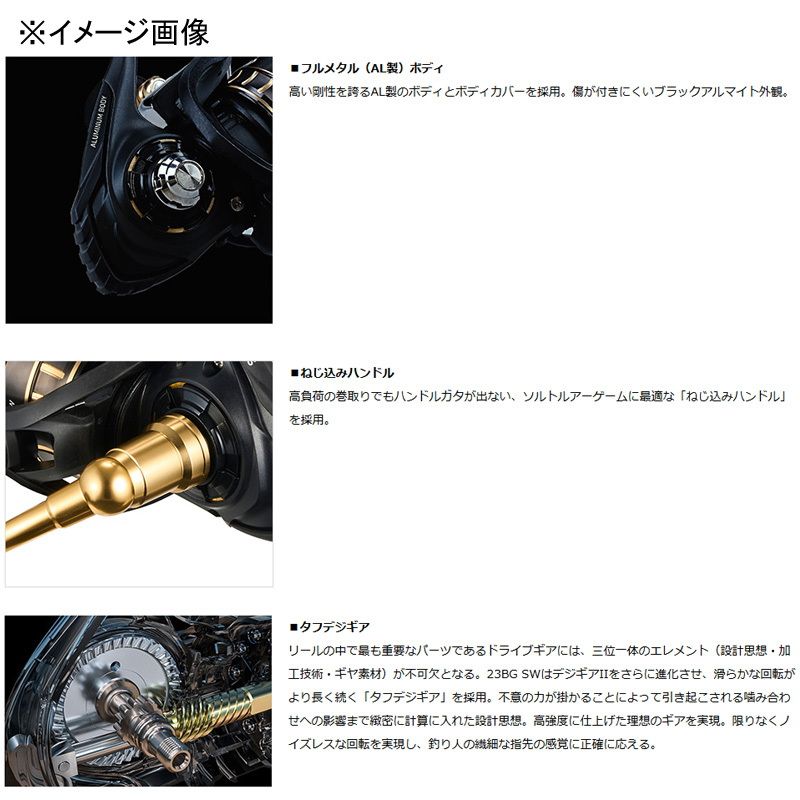 ※イメージ画像

ALUMINUM BODY

■フルメタル（AL製）ボディ
高い剛性を誇るAL製のボディとボディカバーを採用。傷が付きにくいブラックアルマイト外観。

■ねじ込みハンドル
高負荷の巻取りでもハンドルガタが出ない、ソルトルアーゲームに最適な「ねじ込みハンドル」を採用。

■タフデジギア
リールの中で最も重要なパーツであるドライブギアには、三位一体のエレメント（設計思想・加工技術・ギヤ素材）が不可欠となる。23BG SWはデジギアIIをさらに進化させ、滑らかな回転がより長く続く「タフデジギア」を採用。不意の力が掛かることによって引き起こされる噛み合わせへの影響まで緻密に計算に入れた設計思想。高強度に仕上げた理想のギアを実現。限りなくノイズレスな回転を実現し、釣り人の繊細な指先の感覚に正確に応える。