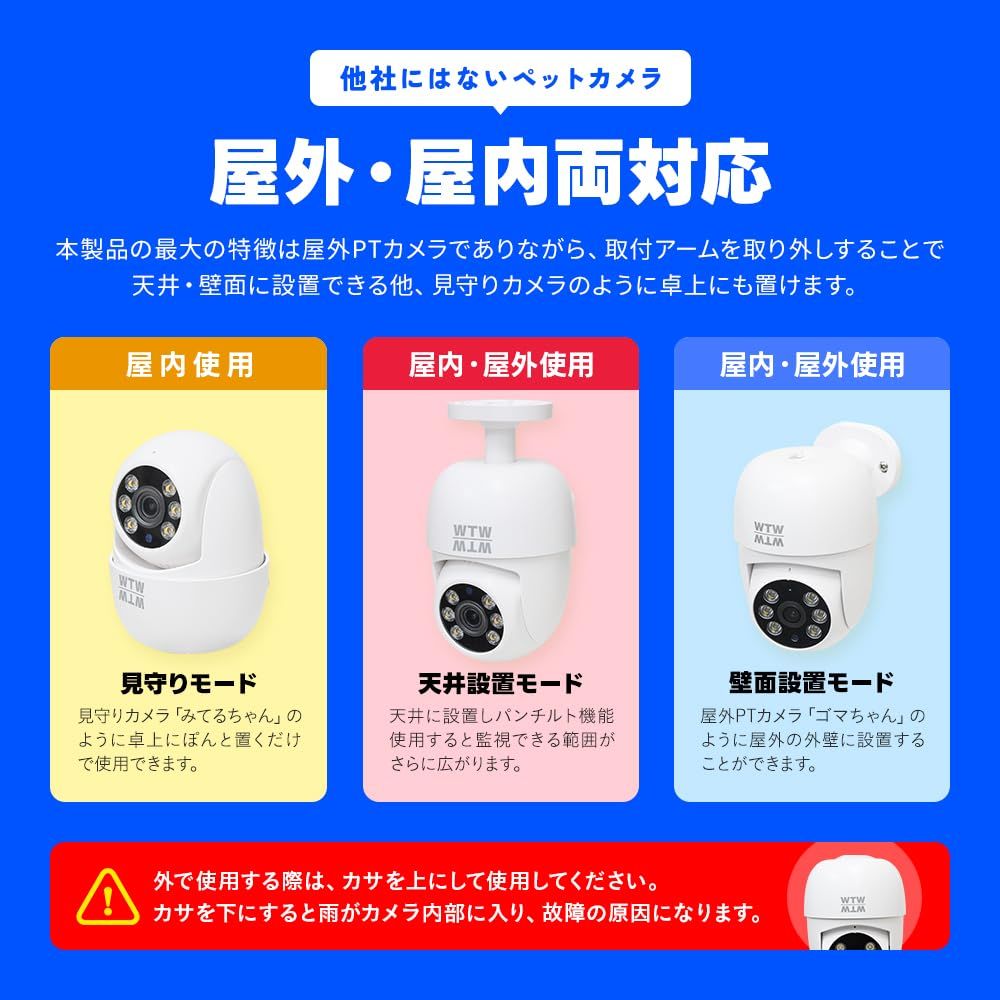 他社にはないペットカメラ

屋外・屋内両対応

本製品の最大の特徴は屋外PTカメラでありながら、取付アームを取り外しすることで天井・壁面に設置できる他、見守りカメラのように卓上にも置けます。

屋内使用

WTW

見守りモード

見守りカメラ「みてるちゃん」のように卓上にぽんと置くだけで使用できます。

屋内・屋外使用

WTW

天井設置モード

天井に設置しパンチルト機能使用すると監視できる範囲がさらに広がります。

屋内・屋外使用

WTW

壁面設置モード

屋外PTカメラ「ゴマちゃん」のように屋外の外壁に設置することができます。

外で使用する際は、カサを上にして使用してください。
カサを下にすると雨がカメラ内部に入り、故障の原因になります。

WTW