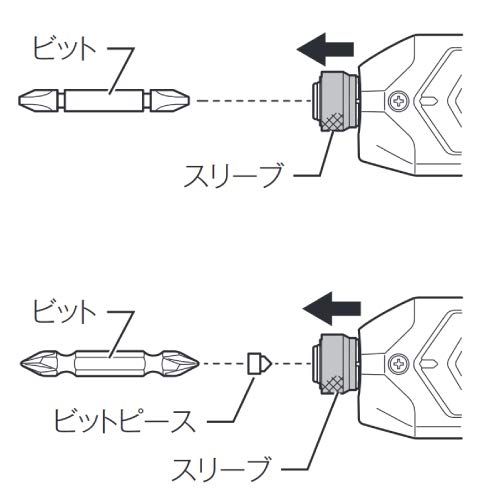 ビット

スリーブ

ビット

ビットピース

スリーブ