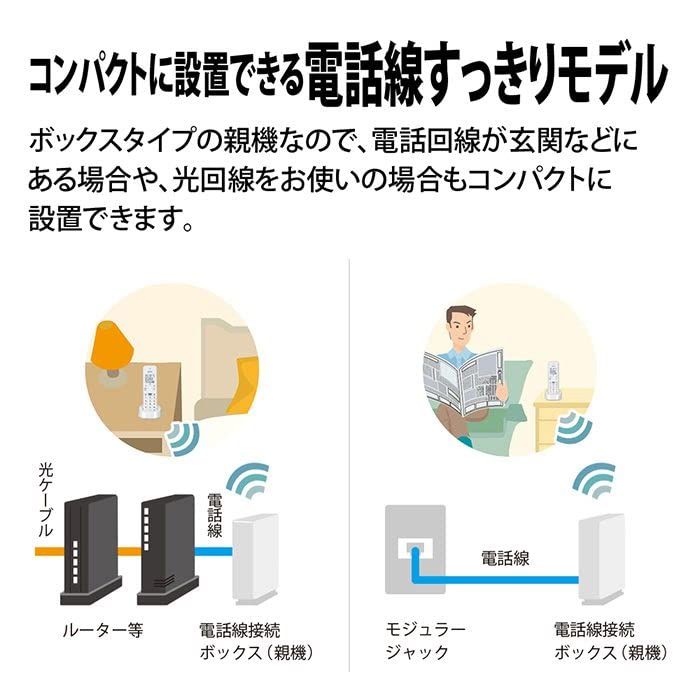 コンパクトに設置できる電話線すっきりモデル

ボックスタイプの親機なので、電話回線が玄関などにある場合や、光回線をお使いの場合もコンパクトに設置できます。

光ケーブル

電話線

ルーター等

電話線接続ボックス（親機）

電話線

モジュラージャック

電話線接続ボックス（親機）