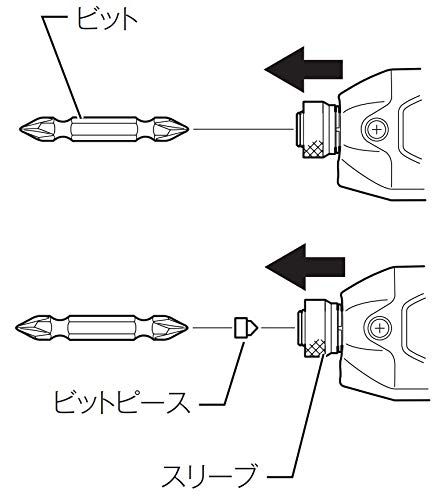 ビット

ビットピース

スリーブ