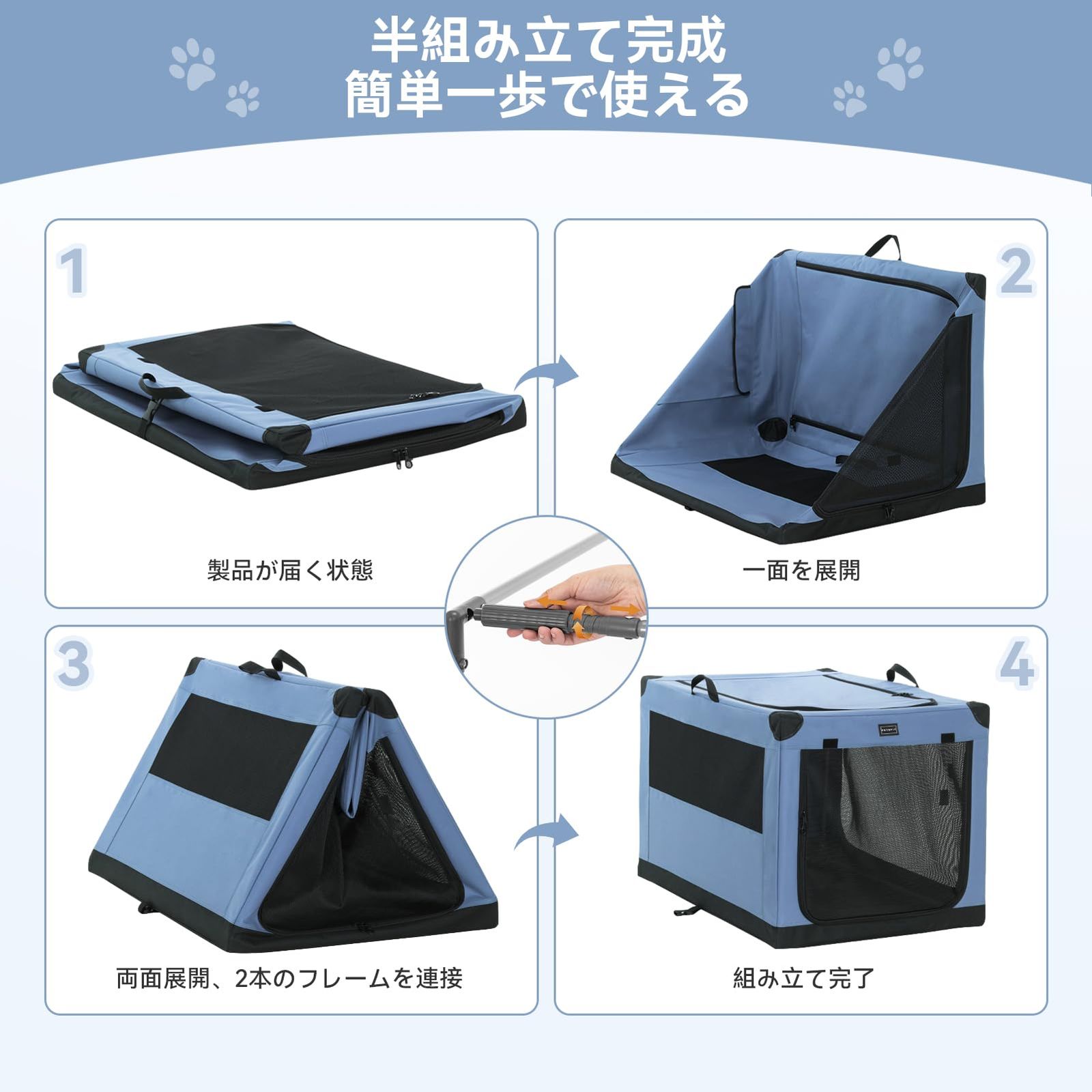 半組み立て完成
簡単一歩で使える

1

製品が届く状態

2

一面を展開

3

両面展開、2本のフレームを連接

4

組み立て完了