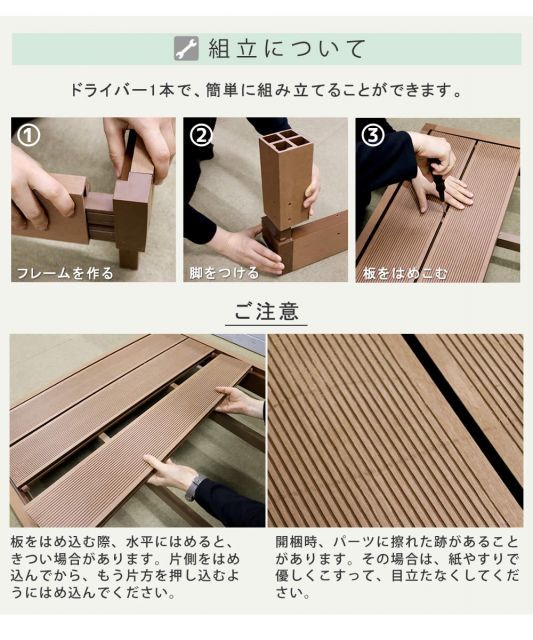 組立について

ドライバー1本で、簡単に組み立てることができます。

①
フレームを作る

②
脚をつける

③
板をはめこむ

ご注意

板をはめ込む際、水平にはめると、きつい場合があります。片側をはめ込んでから、もう片方を押し込むようにはめ込んでください。

開梱時、パーツに擦れた跡があることがあります。その場合は、紙やすりで優しくこすって、目立たなくしてください。