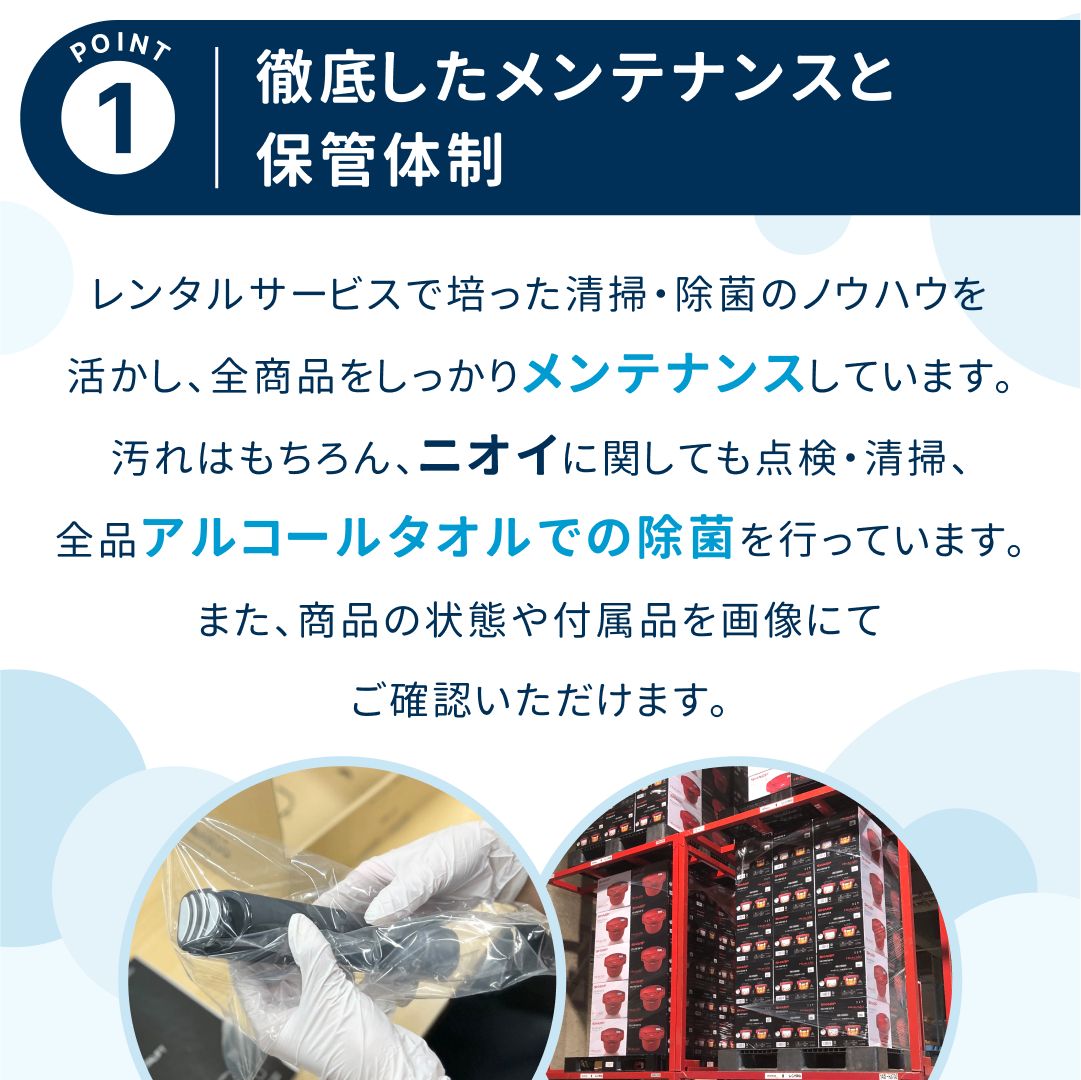 POINT 1

徹底したメンテナンスと保管体制

レンタルサービスで培った清掃・除菌のノウハウを活かし、全商品をしっかりメンテナンスしています。汚れはもちろん、ニオイに関しても点検・清掃、全品アルコールタオルでの除菌を行っています。また、商品の状態や付属品を画像にてご確認いただけます。