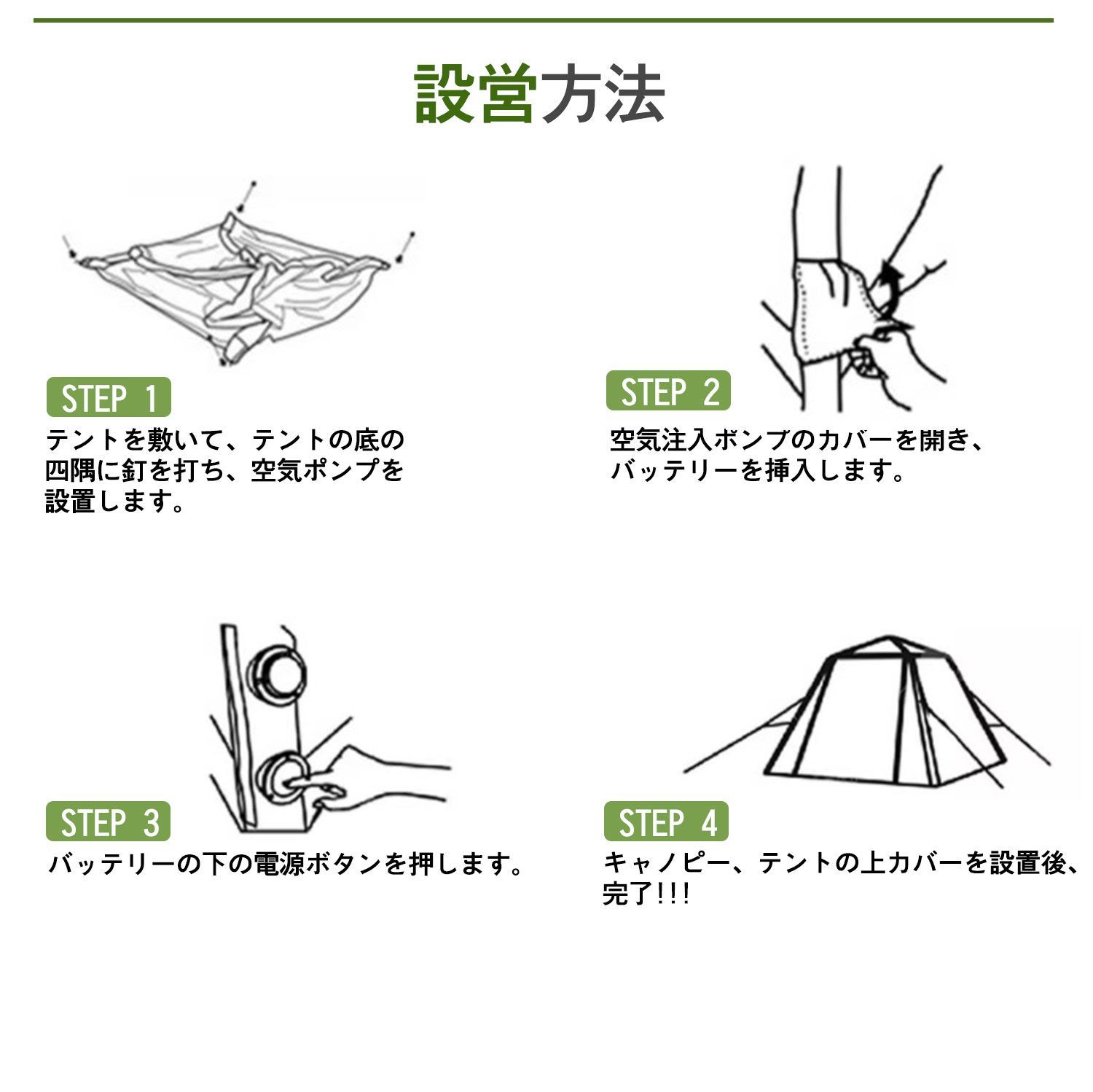 設営方法

STEP 1
テントを敷いて、テントの底の四隅に釘を打ち、空気ポンプを設置します。

STEP 2
空気注入ポンプのカバーを開き、バッテリーを挿入します。

STEP 3
バッテリーの下の電源ボタンを押します。

STEP 4
キャノピー、テントの上カバーを設置後、完了!!!