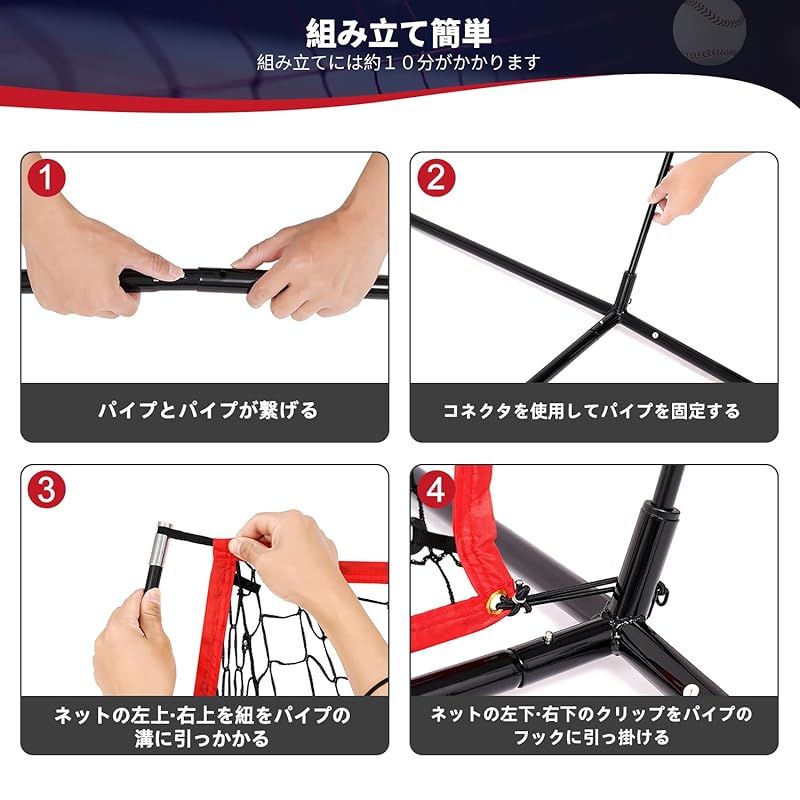 組み立て簡単
組み立てには約１０分がかかります

1
パイプとパイプが繋げる

2
コネクタを使用してパイプを固定する

3
ネットの左上·右上を紐をパイプの溝に引っかかる

4
ネットの左下·右下のクリップをパイプのフックに引っ掛ける