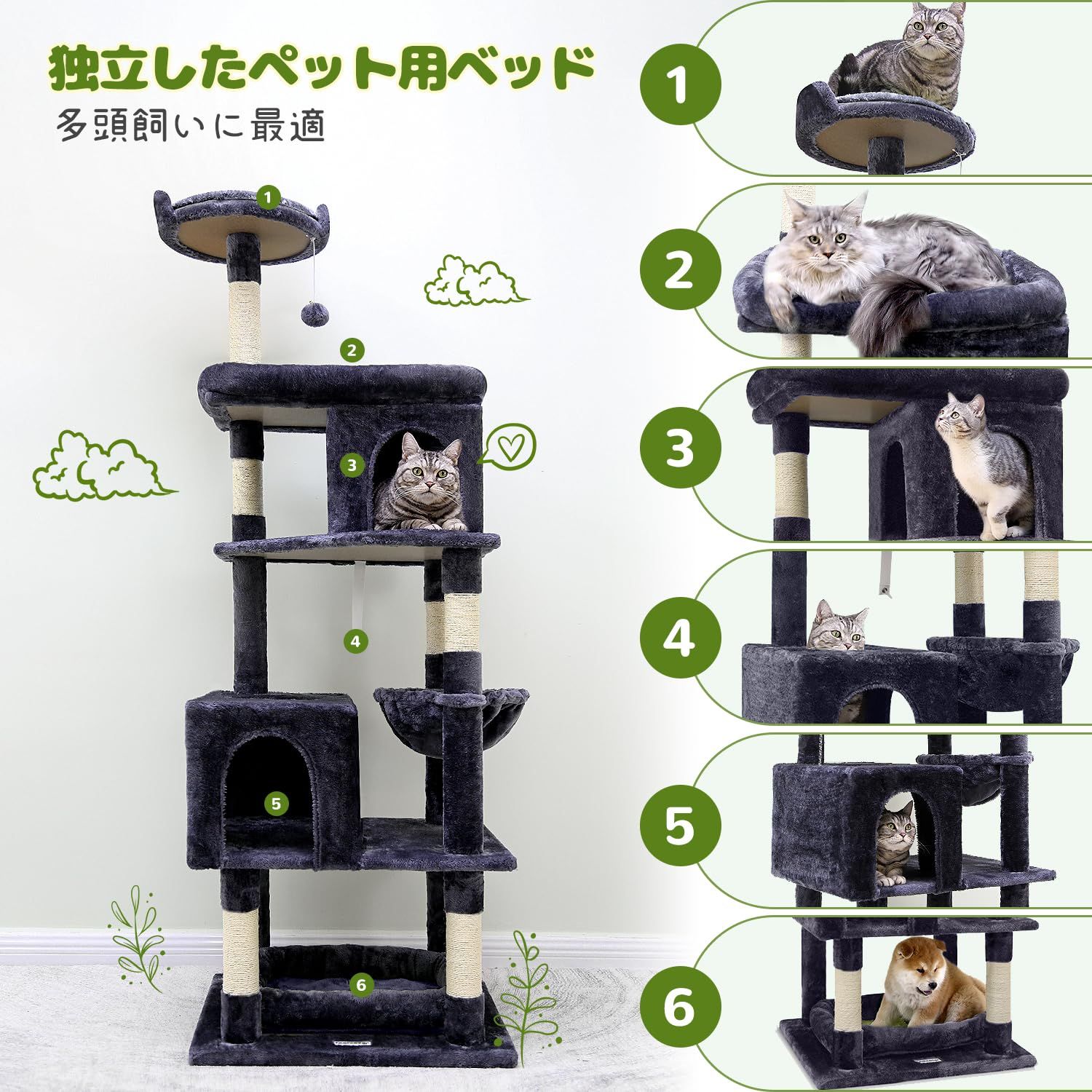 独立したペット用ベッド
多頭飼いに最適

1
2
3
4
5
6

1
2
3
4
5
6