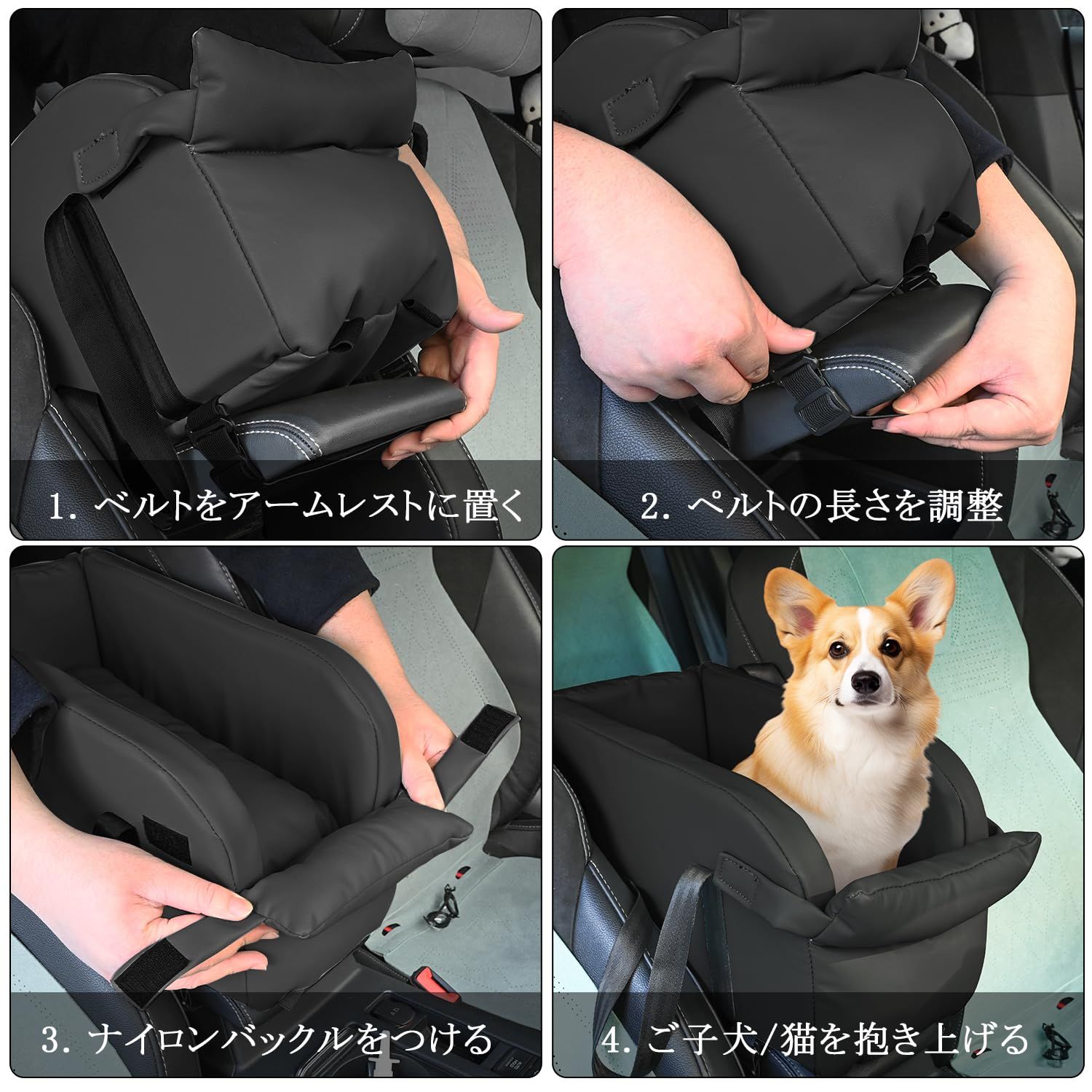 1. ベルトをアームレストに置く

2. ペルトの長さを調整

3. ナイロンバックルをつける

4. ご子犬/猫を抱き上げる