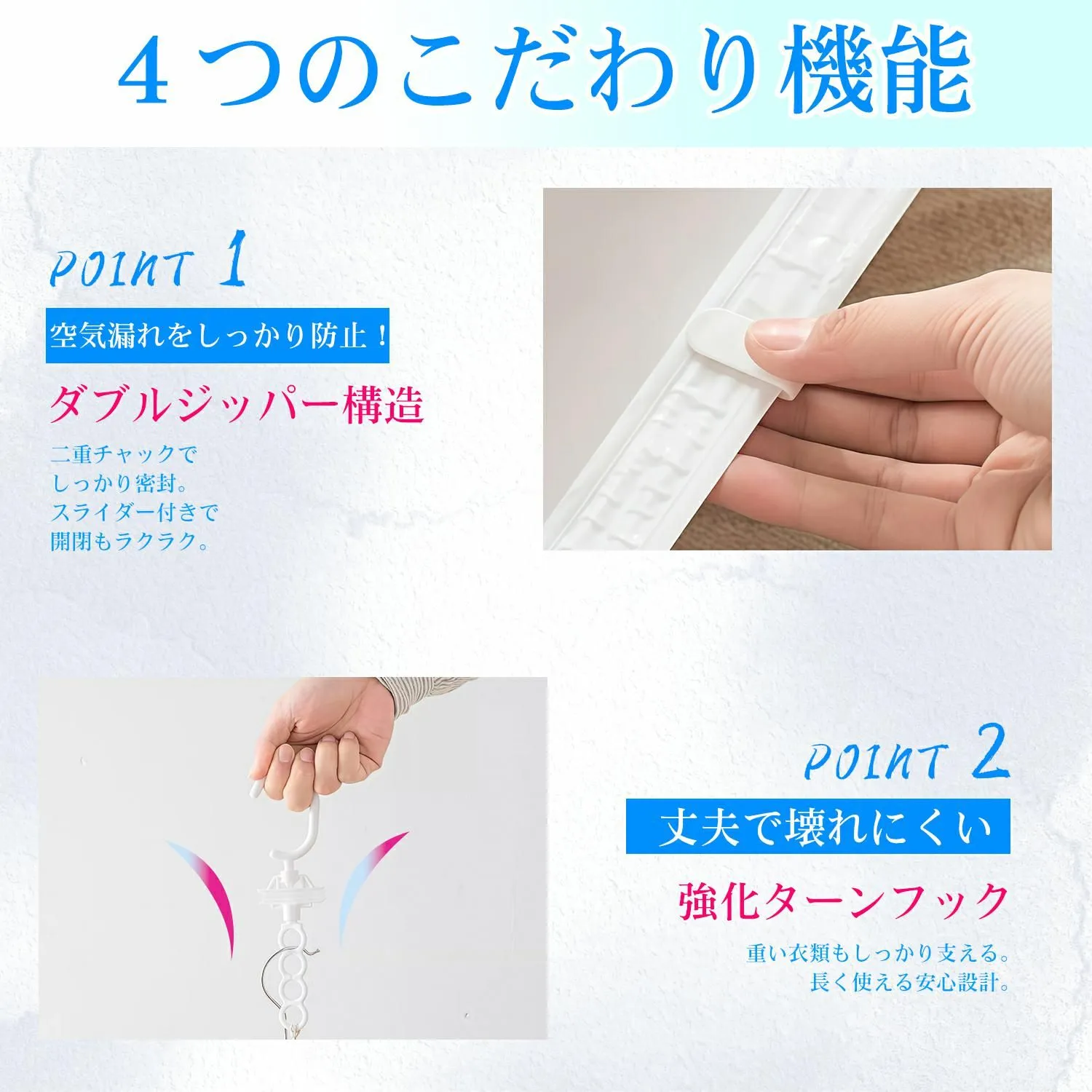 ４つのこだわり機能

POINT 1

空気漏れをしっかり防止！

ダブルジッパー構造

二重チャックでしっかり密封。スライダー付きで開閉もラクラク。

POINT 2

丈夫で壊れにくい

強化ターンフック

重い衣類もしっかり支える。長く使える安心設計。