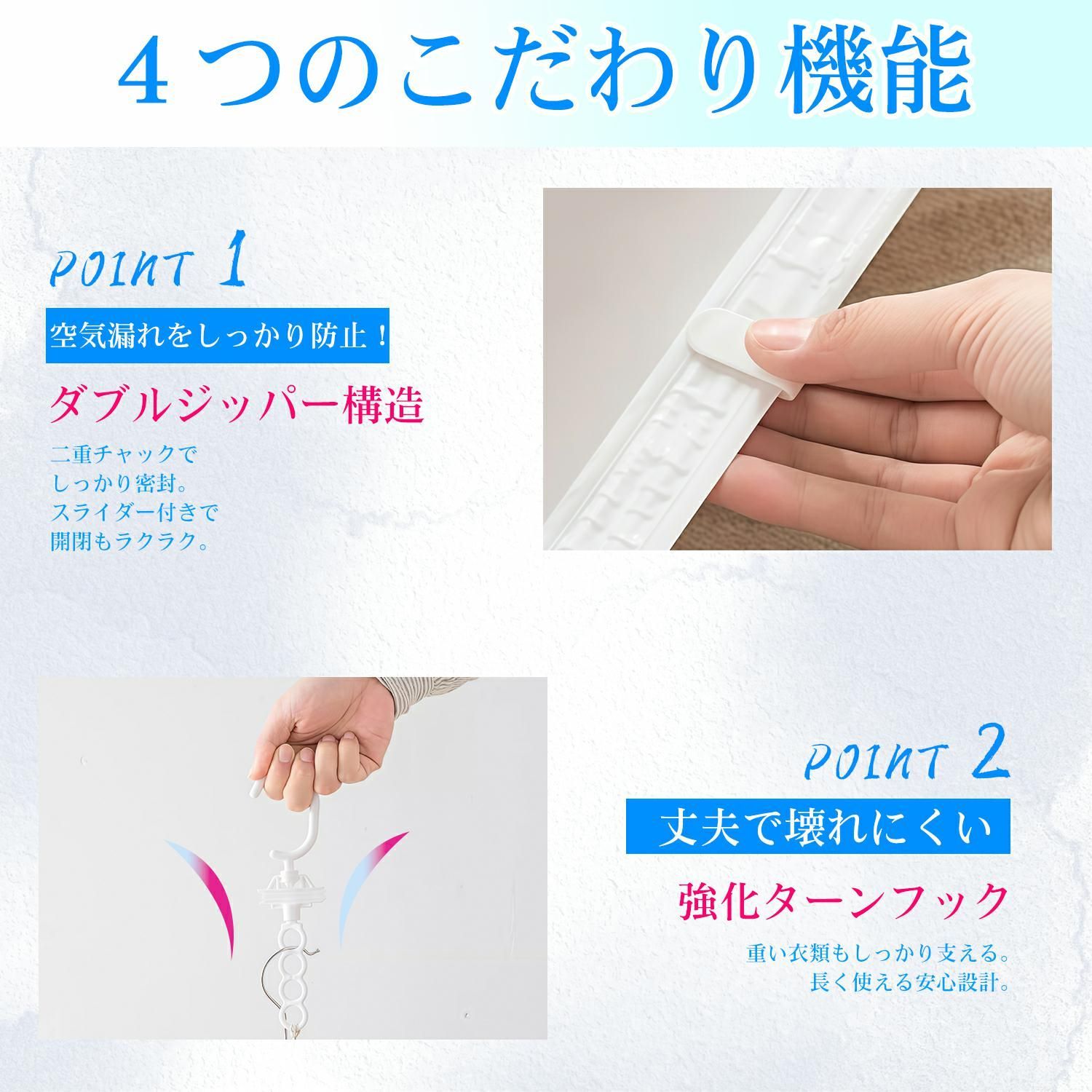 ４つのこだわり機能

POINT 1

空気漏れをしっかり防止！

ダブルジッパー構造

二重チャックで
しっかり密封。
スライダー付きで
開閉もラクラク。

POINT 2

丈夫で壊れにくい

強化ターンフック

重い衣類もしっかり支える。
長く使える安心設計。