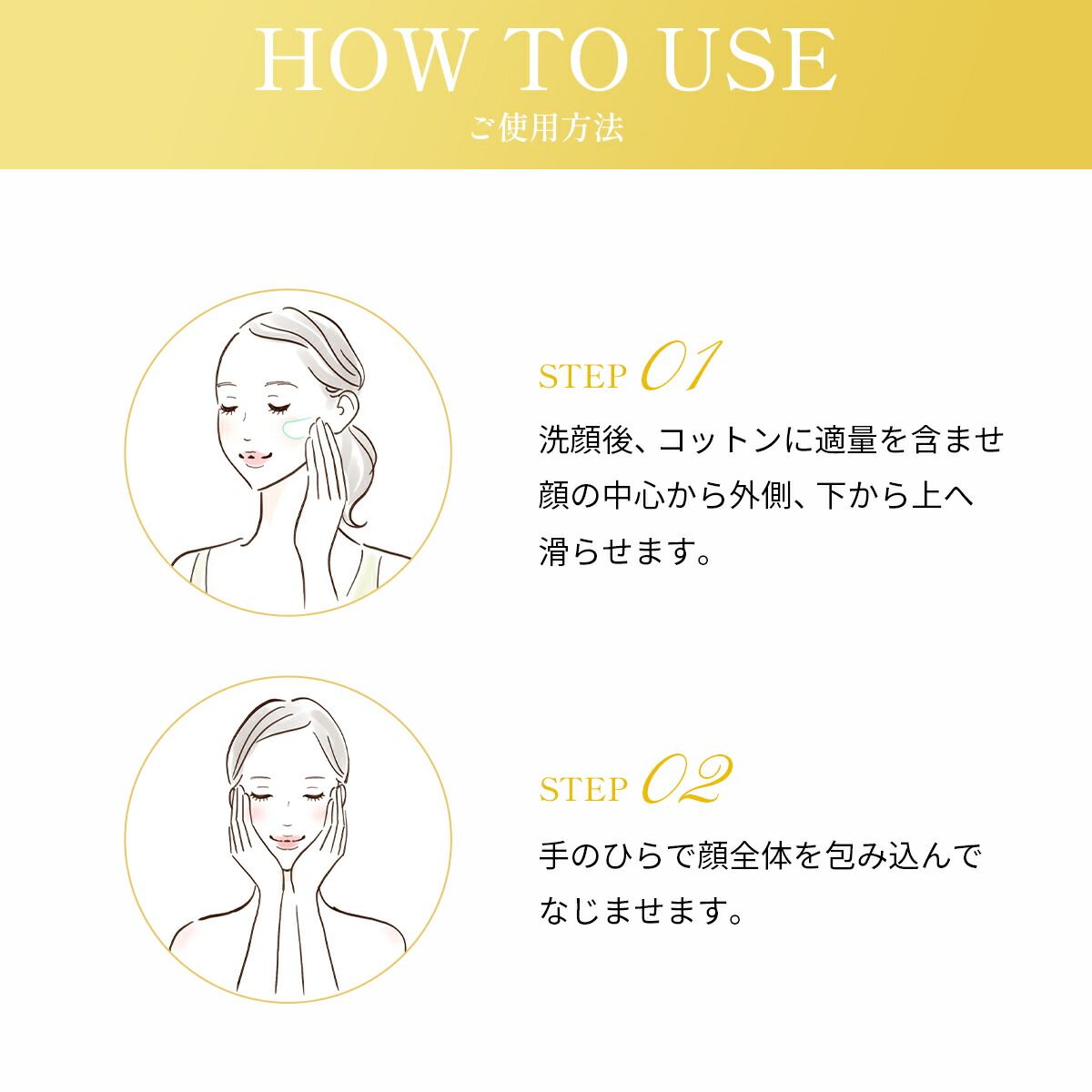 HOW TO USE
ご使用方法

STEP 01
洗顔後、コットンに適量を含ませ顔の中心から外側、下から上へ滑らせます。

STEP 02
手のひらで顔全体を包み込んでなじませます。