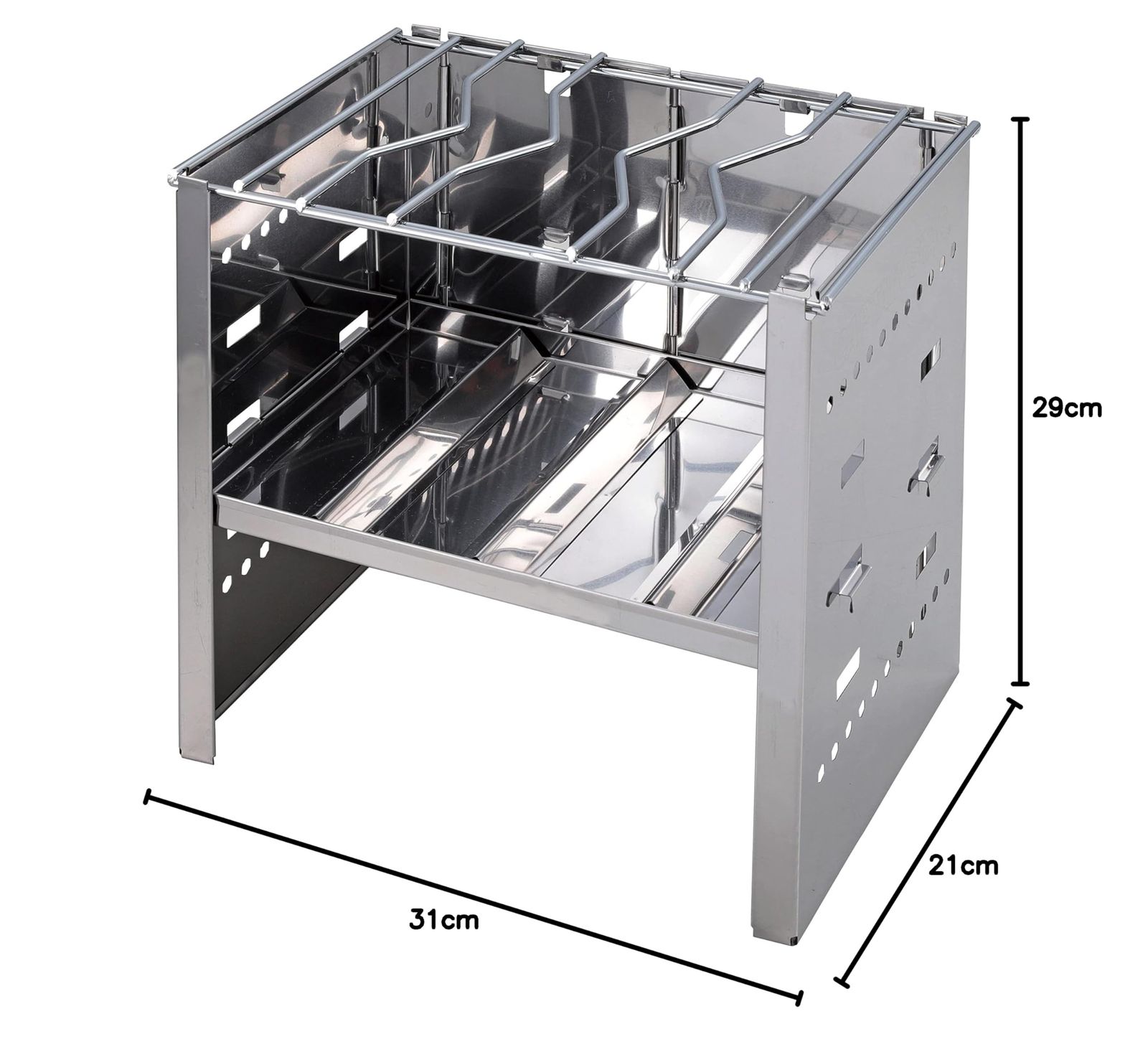 29cm

21cm

31cm