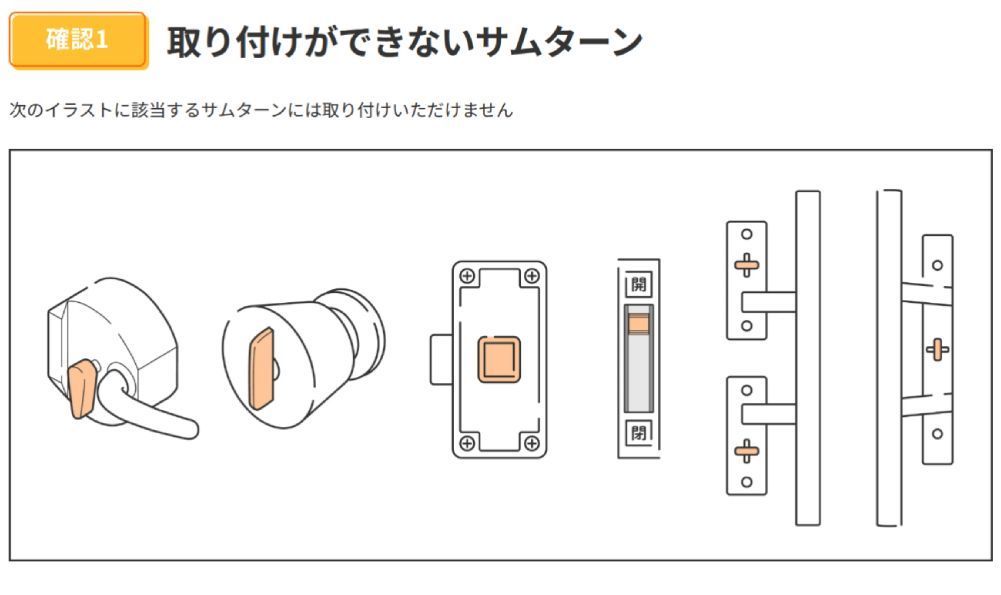 確認1 取り付けができないサムターン

次のイラストに該当するサムターンには取り付けいただけません

開

閉