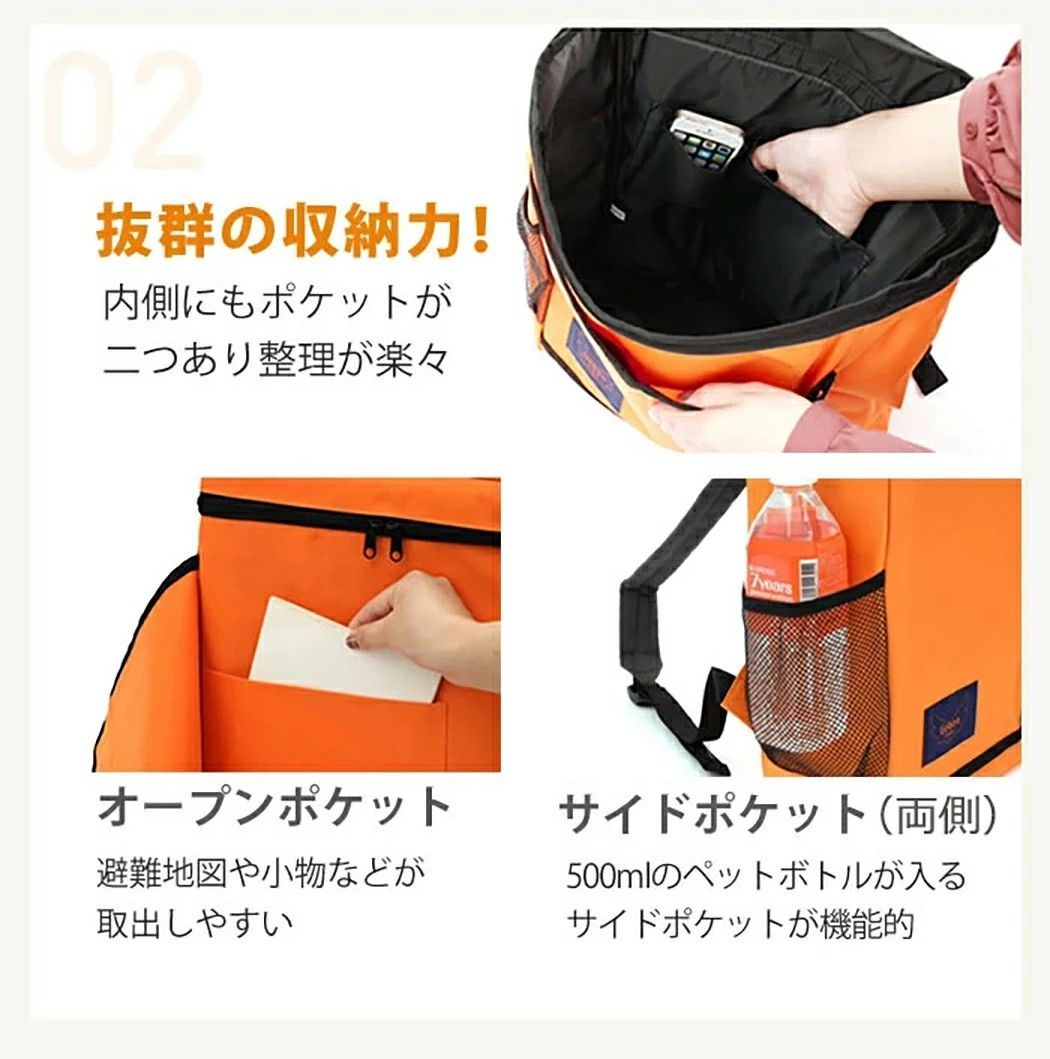 02

抜群の収納力!

内側にもポケットが二つあり整理が楽々

7years

オープンポケット

避難地図や小物などが取出しやすい

サイドポケット(両側)

500mlのペットボトルが入るサイドポケットが機能的