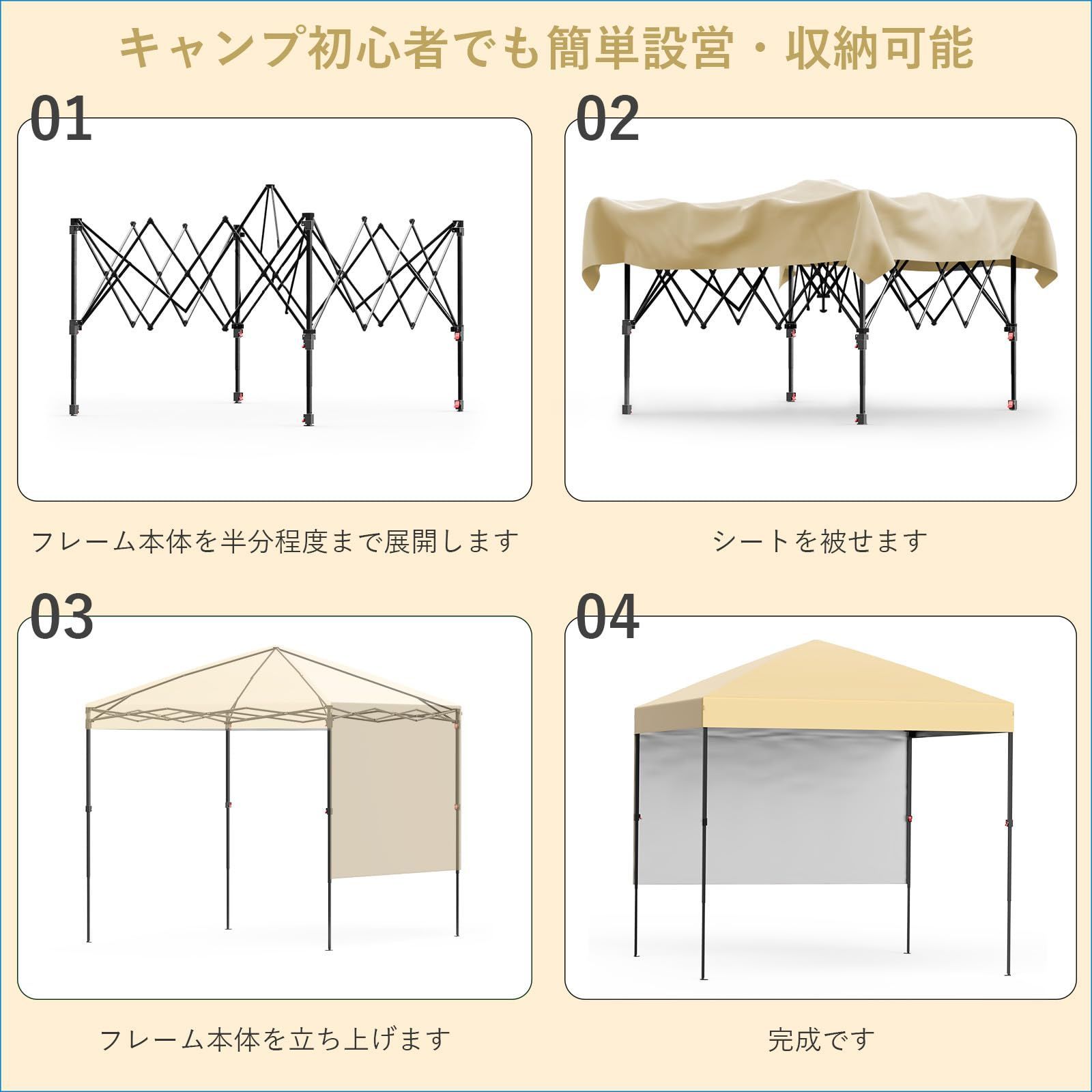 キャンプ初心者でも簡単設営・収納可能

01

フレーム本体を半分程度まで展開します

02

シートを被せます

03

フレーム本体を立ち上げます

04

完成です