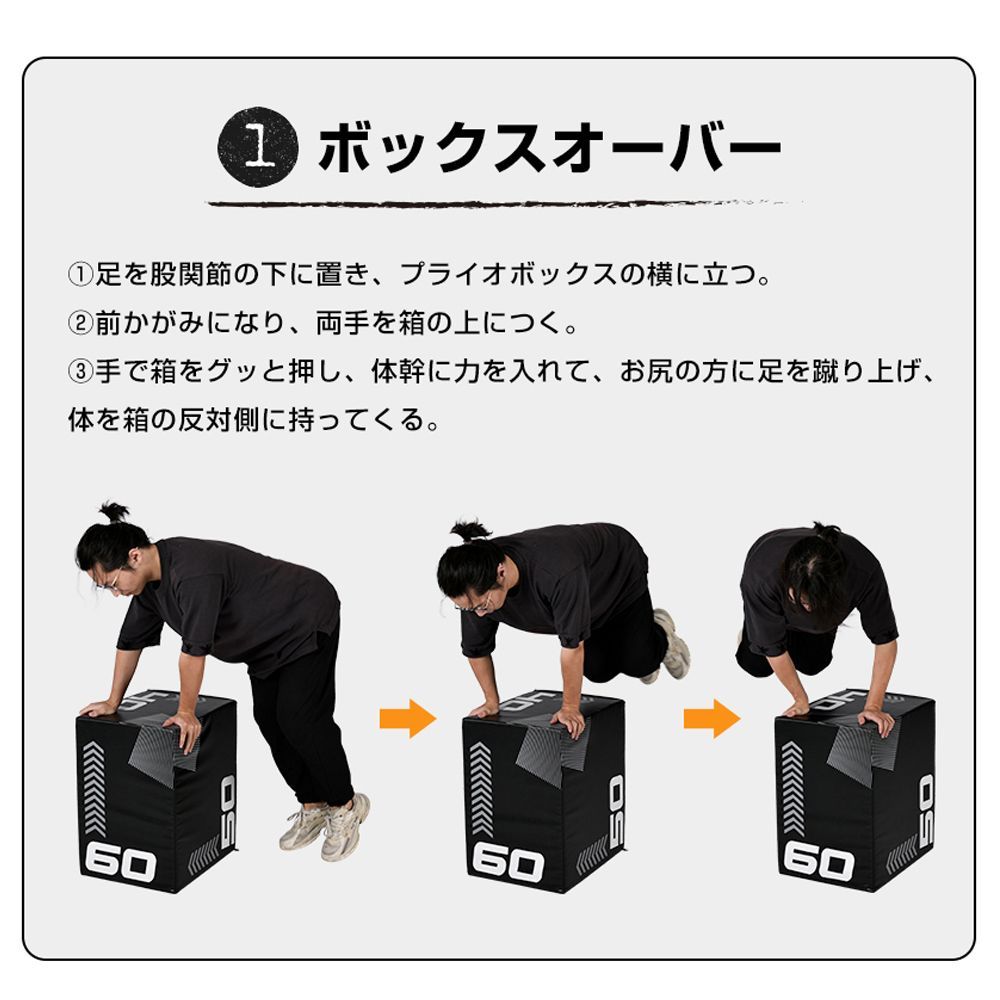 1 ボックスオーバー

①足を股関節の下に置き、プライオボックスの横に立つ。
②前かがみになり、両手を箱の上につく。
③手で箱をグッと押し、体幹に力を入れて、お尻の方に足を蹴り上げ、体を箱の反対側に持ってくる。

60 50 60 50 60 50