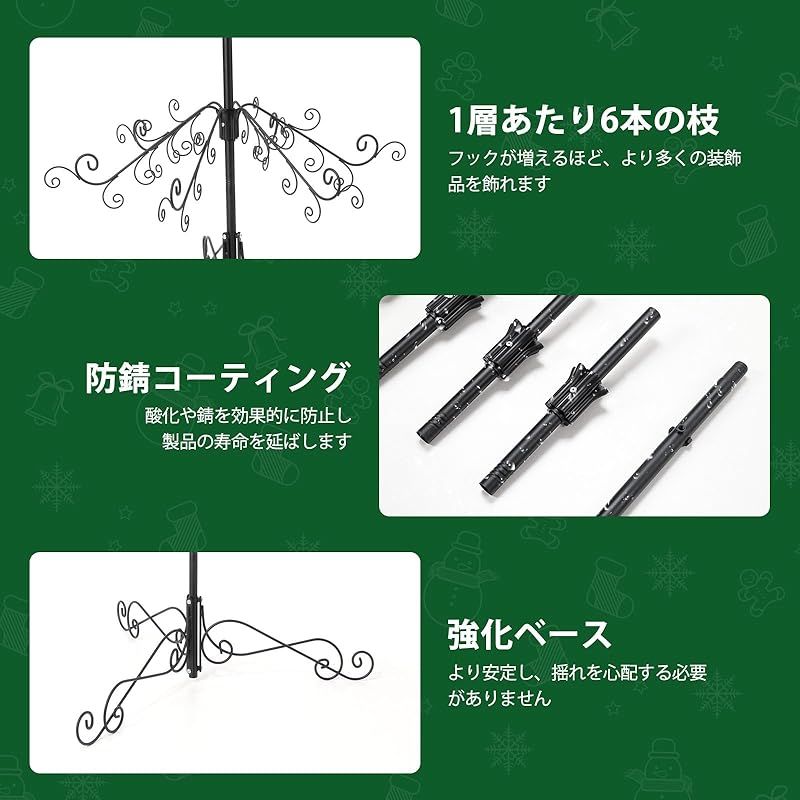 1層あたり6本の枝

フックが増えるほど、より多くの装飾品を飾れます

防錆コーティング

酸化や錆を効果的に防止し製品の寿命を延ばします

強化ベース

より安定し、揺れを心配する必要がありません