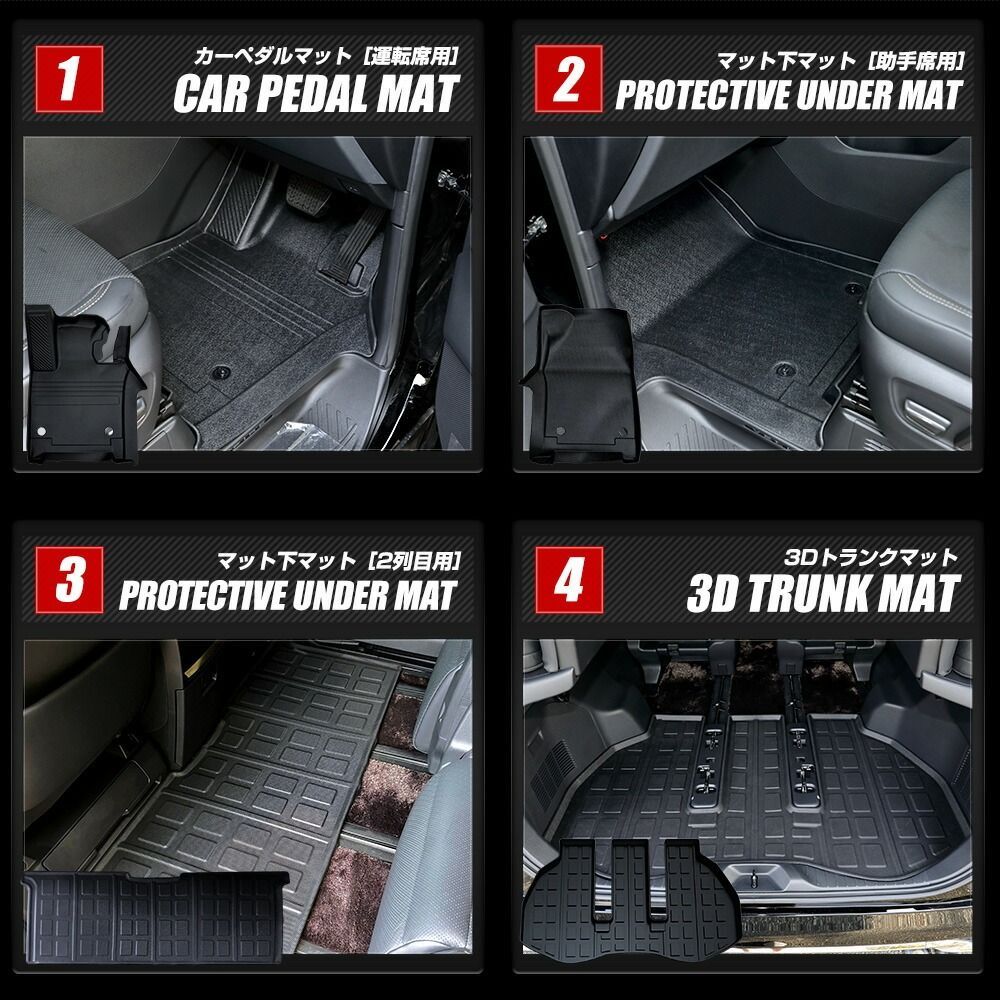 1
カーペダルマット［運転席用］
CAR PEDAL MAT

2
マット下マット［助手席用］
PROTECTIVE UNDER MAT

3
マット下マット［2列目用］
PROTECTIVE UNDER MAT

4
3Dトランクマット
3D TRUNK MAT