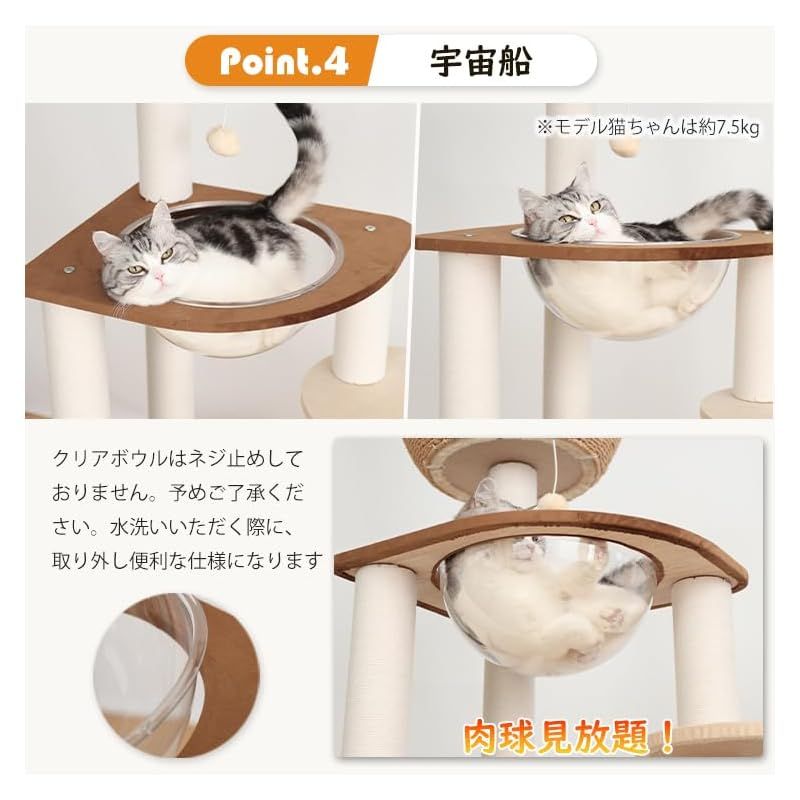 Point.4 宇宙船

※モデル猫ちゃんは約7.5kg

クリアボウルはネジ止めしておりません。予めご了承ください。水洗いいただく際に、取り外し便利な仕様になります

肉球見放題！