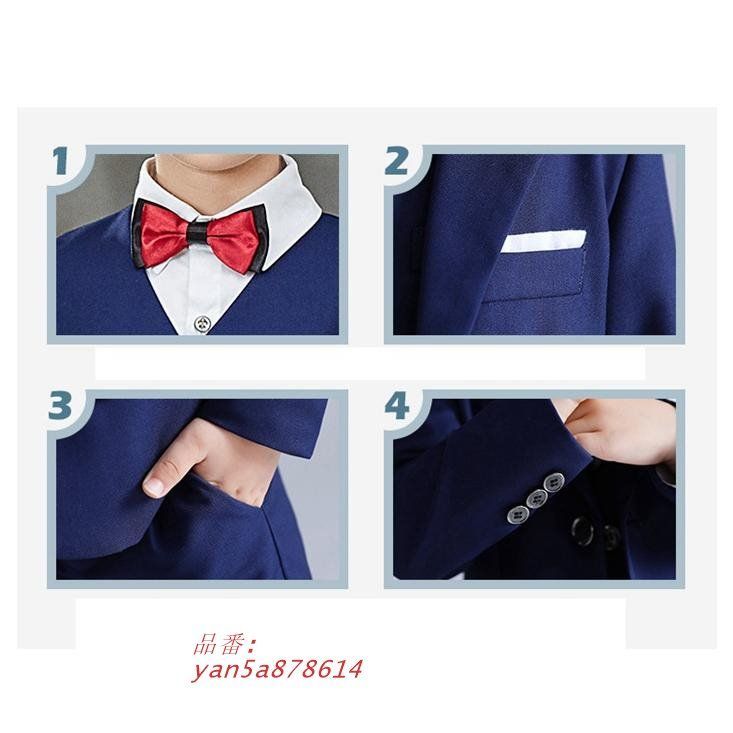 1

2

3

4

品番:
yan5a878614