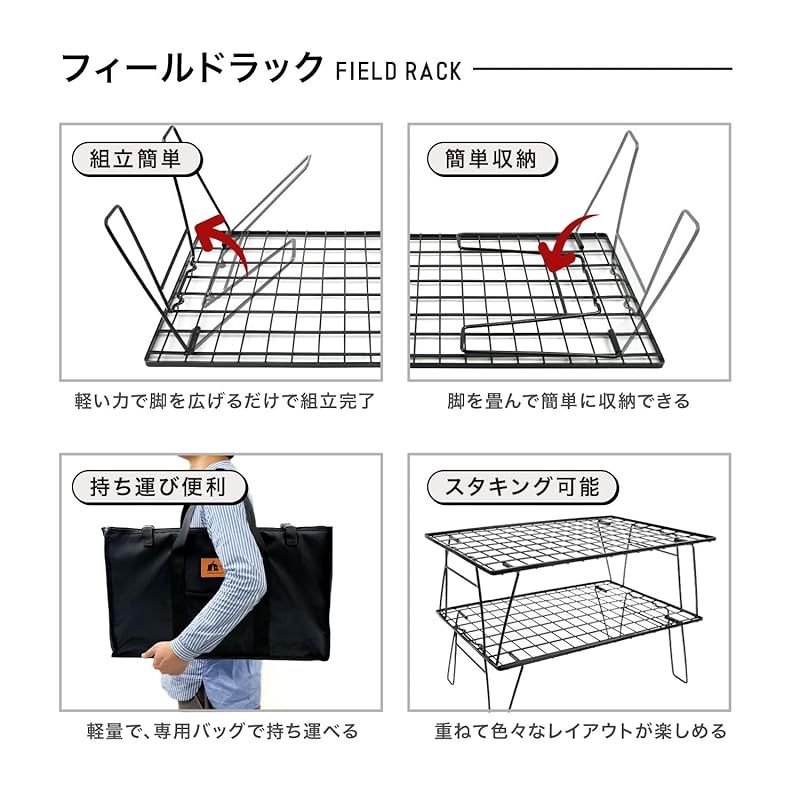 フィールドラック FIELD RACK

組立簡単

軽い力で脚を広げるだけで組立完了

簡単収納

脚を畳んで簡単に収納できる

持ち運び便利

軽量で、専用バッグで持ち運べる

スタキング可能

重ねて色々なレイアウトが楽しめる