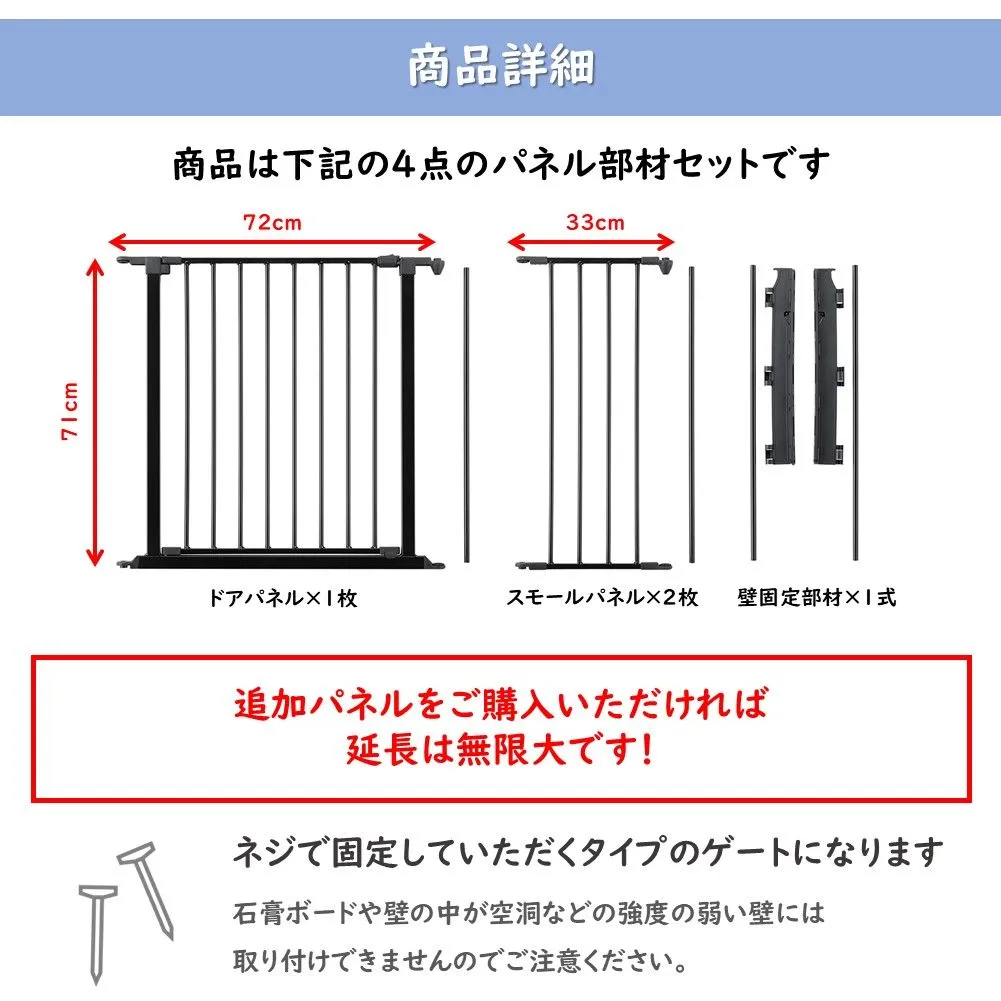 商品詳細

商品は下記の4点のパネル部材セットです

72cm

33cm

71cm

ドアパネル×1枚

スモールパネル×2枚

壁固定部材×1式

追加パネルをご購入いただければ
延長は無限大です!

ネジで固定していただくタイプのゲートになります

石膏ボードや壁の中が空洞などの強度の弱い壁には

取り付けできませんのでご注意ください。