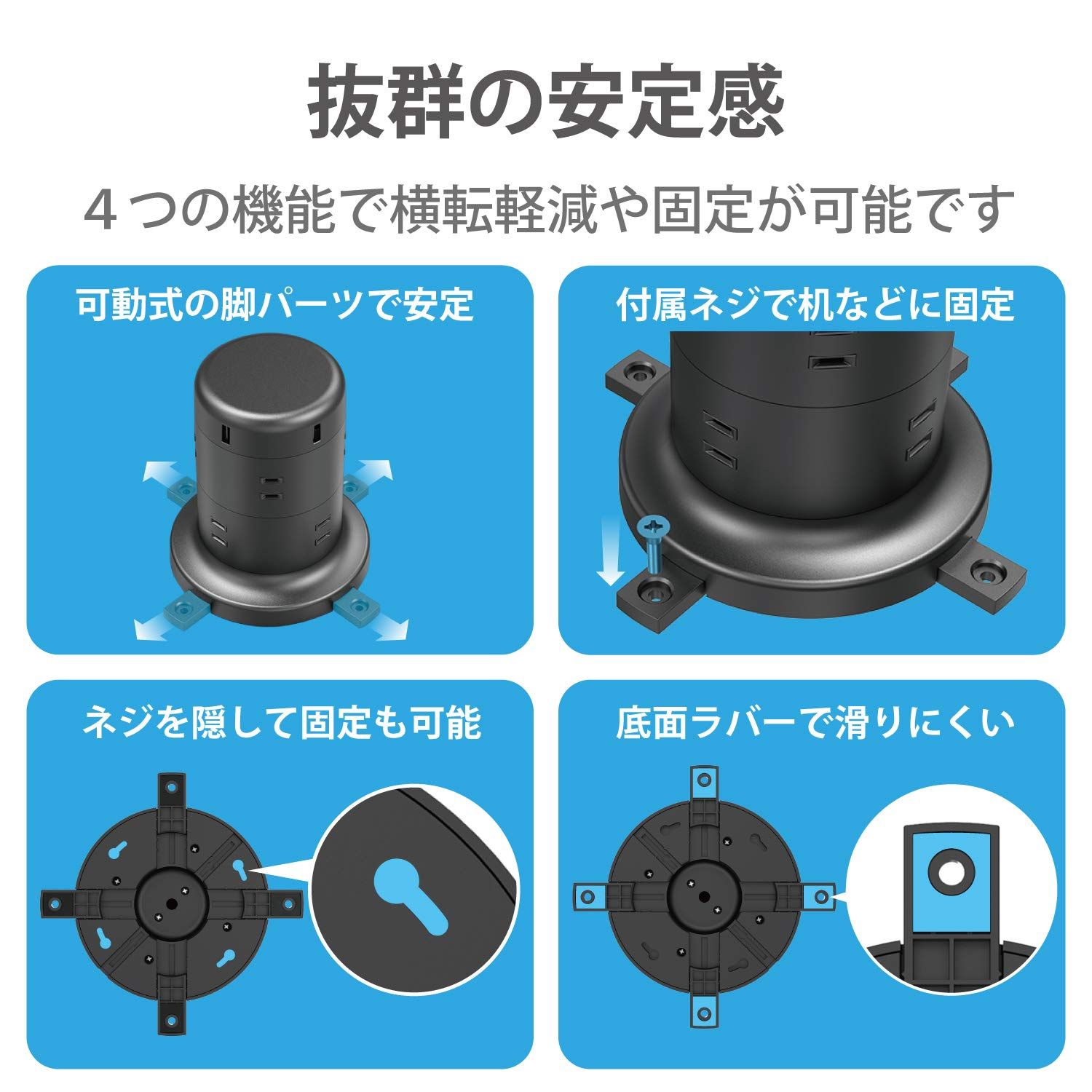 抜群の安定感

４つの機能で横転軽減や固定が可能です

可動式の脚パーツで安定

付属ネジで机などに固定

ネジを隠して固定も可能

底面ラバーで滑りにくい