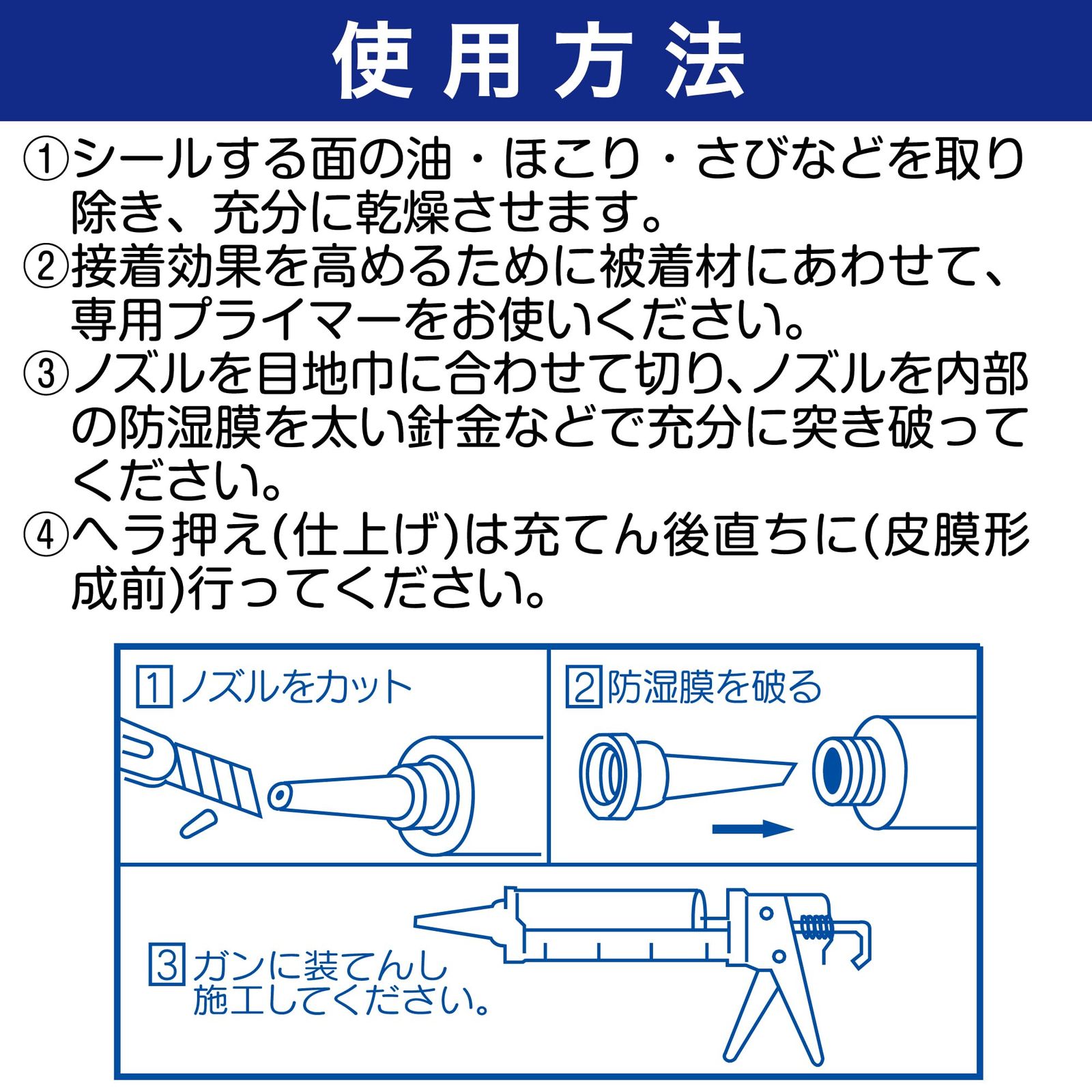 使用方法

①シールする面の油・ほこり・さびなどを取り除き、充分に乾燥させます。

②接着効果を高めるために被着材にあわせて、専用プライマーをお使いください。

③ノズルを目地巾に合わせて切り、ノズルを内部の防湿膜を太い針金などで充分に突き破ってください。

④ヘラ押え(仕上げ)は充てん後直ちに(皮膜形成前)行ってください。

1 ノズルをカット

2 防湿膜を破る

3 ガンに装てんし施工してください。