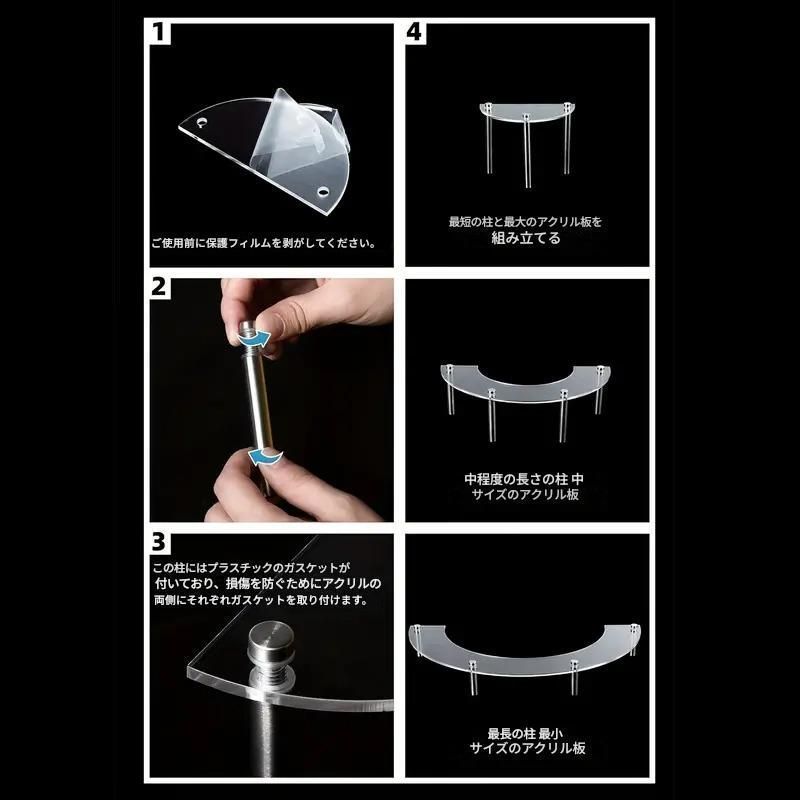 1

ご使用前に保護フィルムを剥がしてください。

2

3

この柱にはプラスチックのガスケットが付いており、損傷を防ぐためにアクリルの両側にそれぞれガスケットを取り付けます。

4

最短の柱と最大のアクリル板を
組み立てる

中程度の長さの柱 中
サイズのアクリル板

最長の柱 最小
サイズのアクリル板