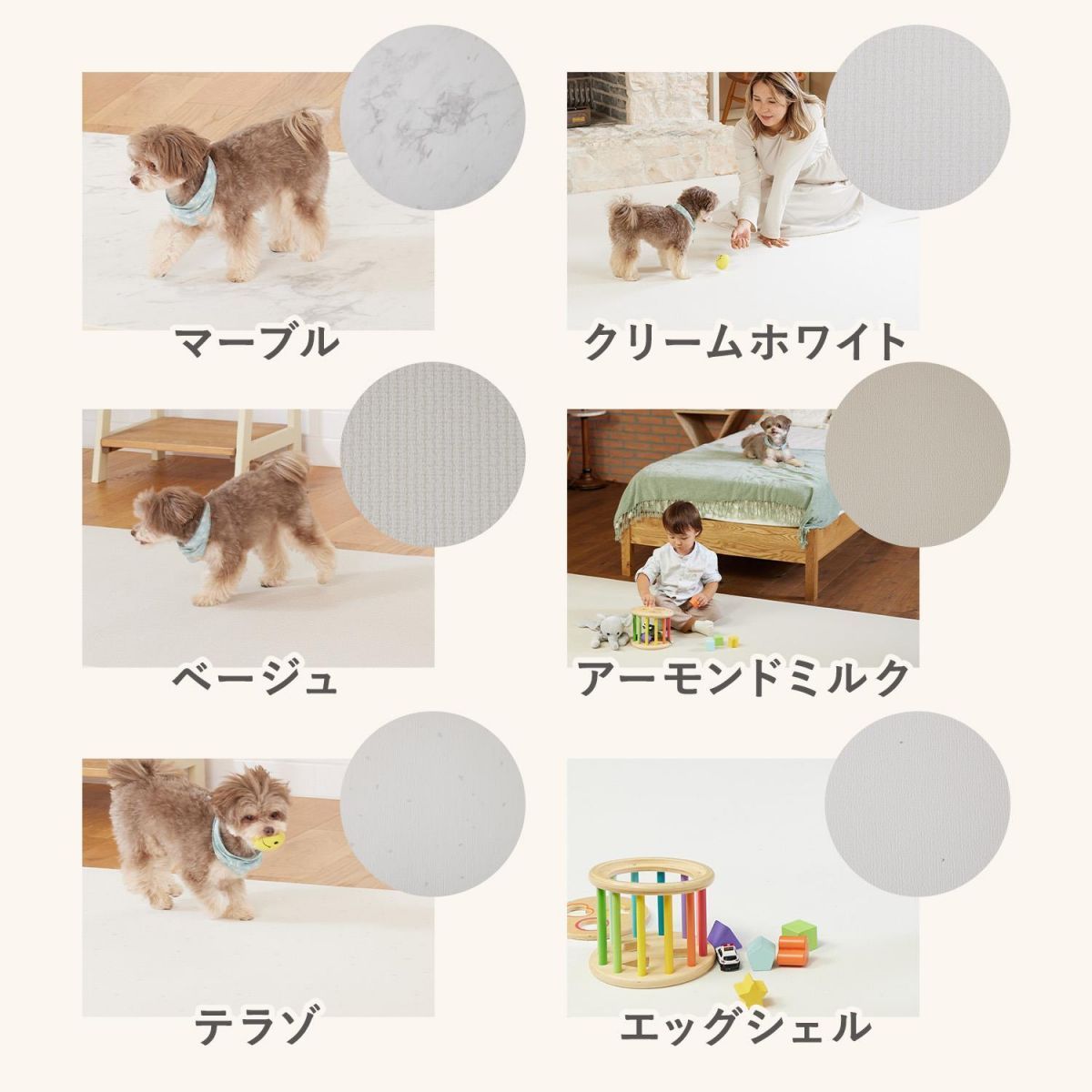 マーブル

クリームホワイト

ベージュ

アーモンドミルク

テラゾ

エッグシェル