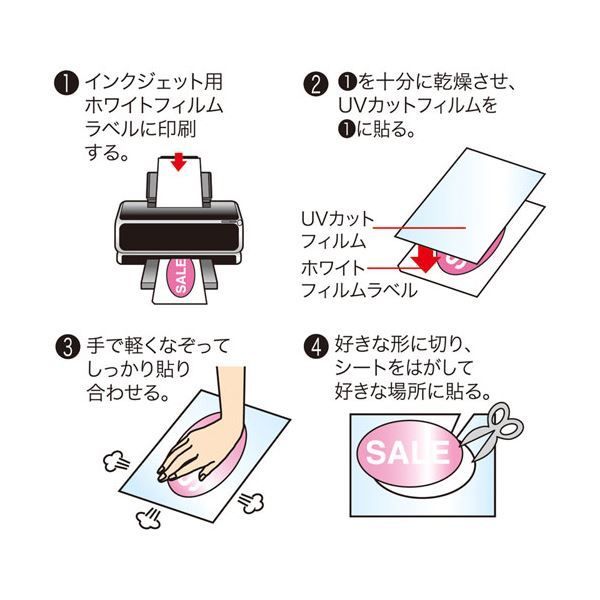 ❶ インクジェット用ホワイトフィルムラベルに印刷する。

SALE

❷ ❶を十分に乾燥させ、UVカットフィルムを❶に貼る。

UVカットフィルム

ホワイトフィルムラベル

❸ 手で軽くなぞってしっかり貼り合わせる。

❹ 好きな形に切り、シートをはがして好きな場所に貼る。

SALE