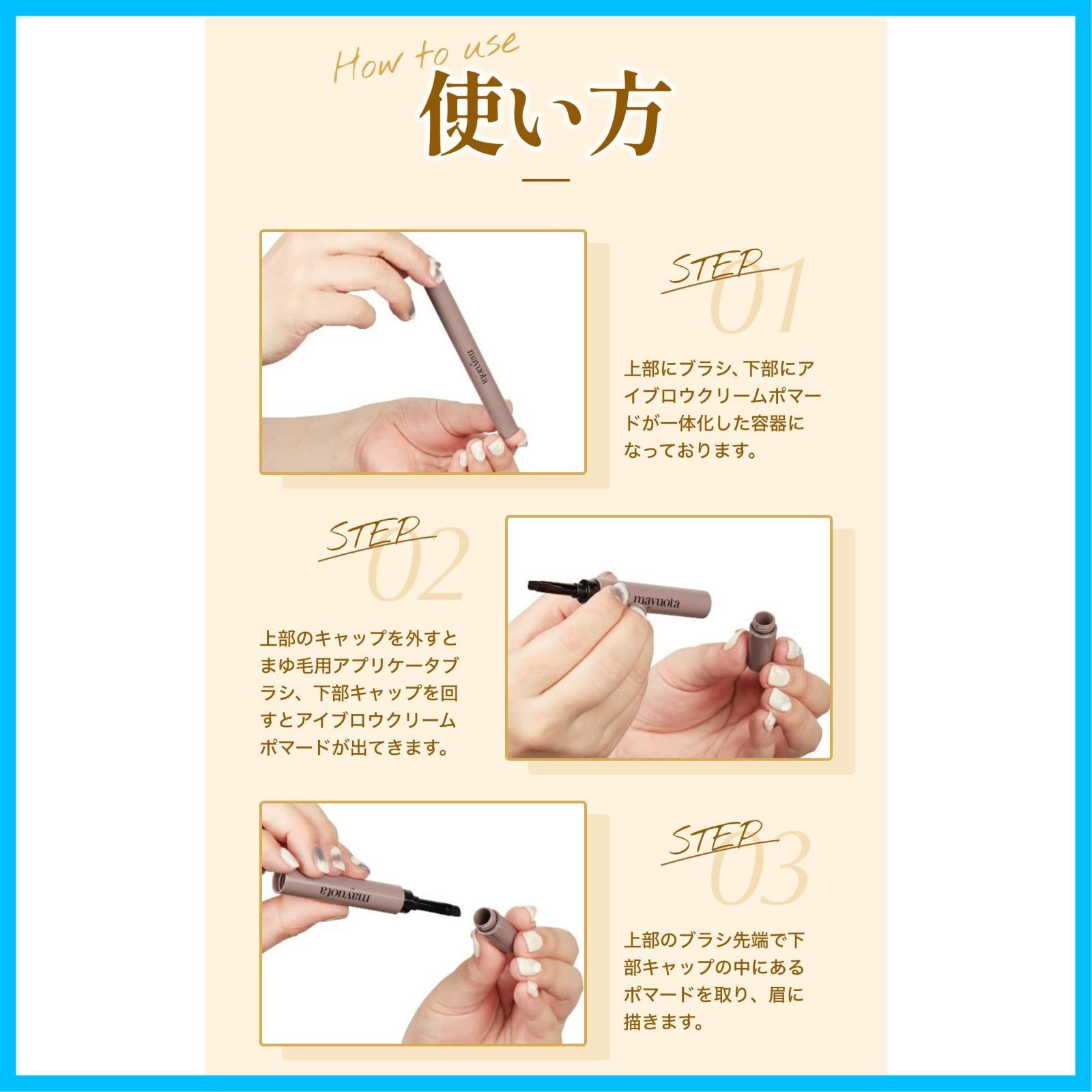 How to use
使い方

mayuota

STEP 01

上部にブラシ、下部にアイブロウクリームポマードが一体化した容器になっております。

STEP 02

上部のキャップを外すとまゆ毛用アプリケータブラシ、下部キャップを回すとアイブロウクリームポマードが出てきます。

mayuota

mayuota

STEP 03

上部のブラシ先端で下部キャップの中にあるポマードを取り、眉に描きます。