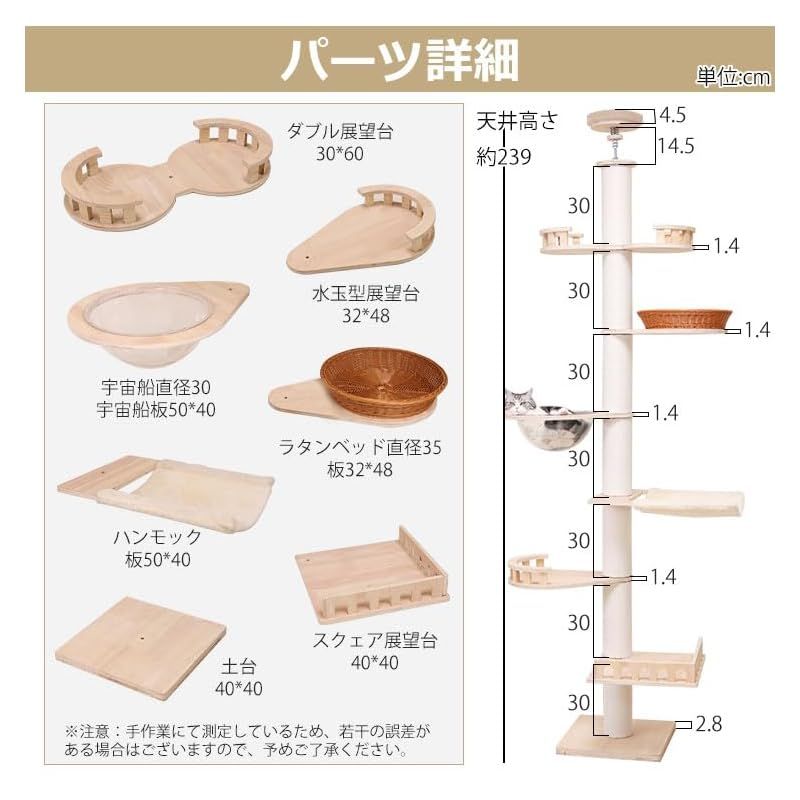 パーツ詳細

単位:cm

ダブル展望台
30*60

水玉型展望台
32*48

宇宙船直径30
宇宙船板50*40

ラタンベッド直径35
板32*48

ハンモック
板50*40

スクェア展望台
40*40

土台
40*40

※注意：手作業にて測定しているため、若干の誤差がある場合はございますので、予めご了承ください。

天井高さ
約239

4.5
14.5
30
1.4
30
1.4
30
1.4
30
30
1.4
30
30
2.8