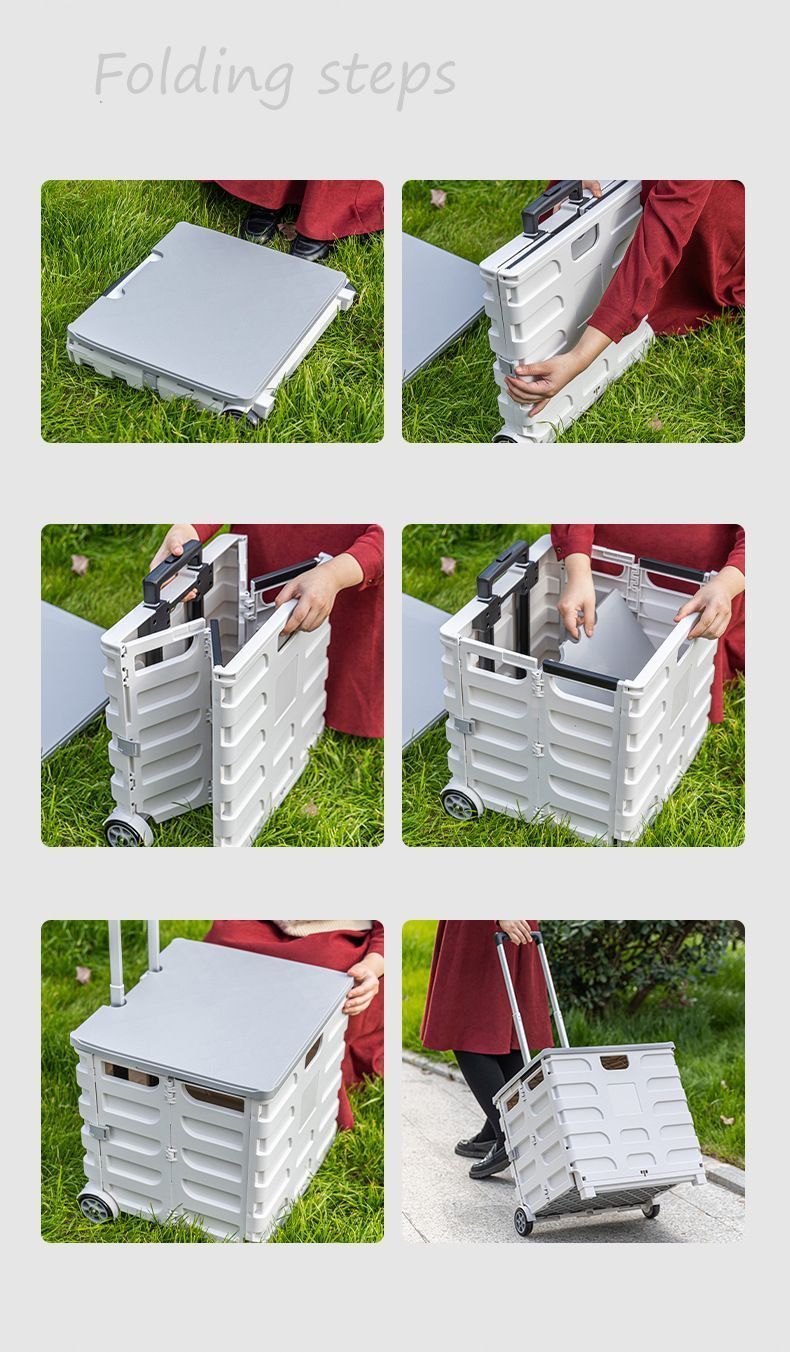 Folding steps