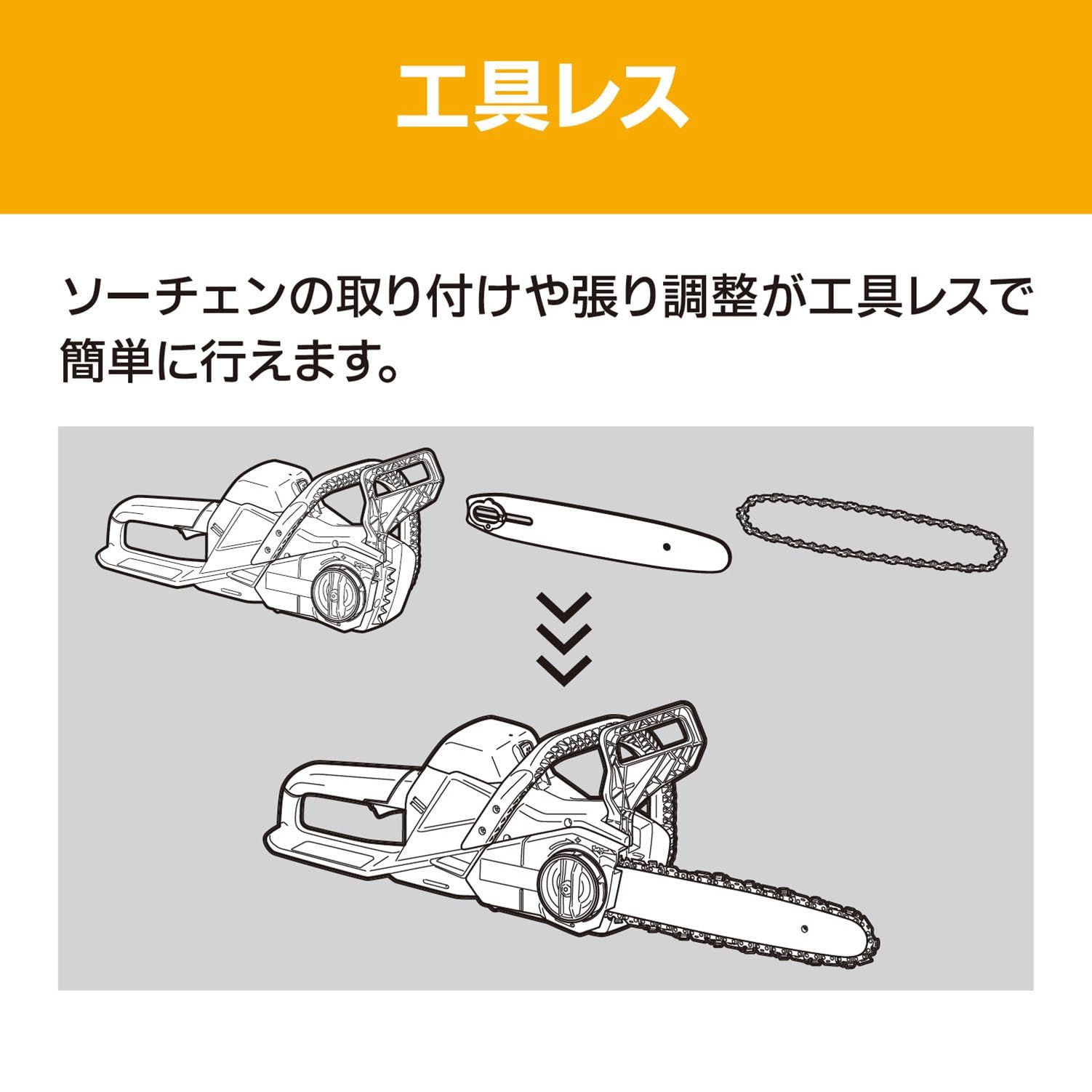 工具レス

ソーチェンの取り付けや張り調整が工具レスで簡単に行えます。