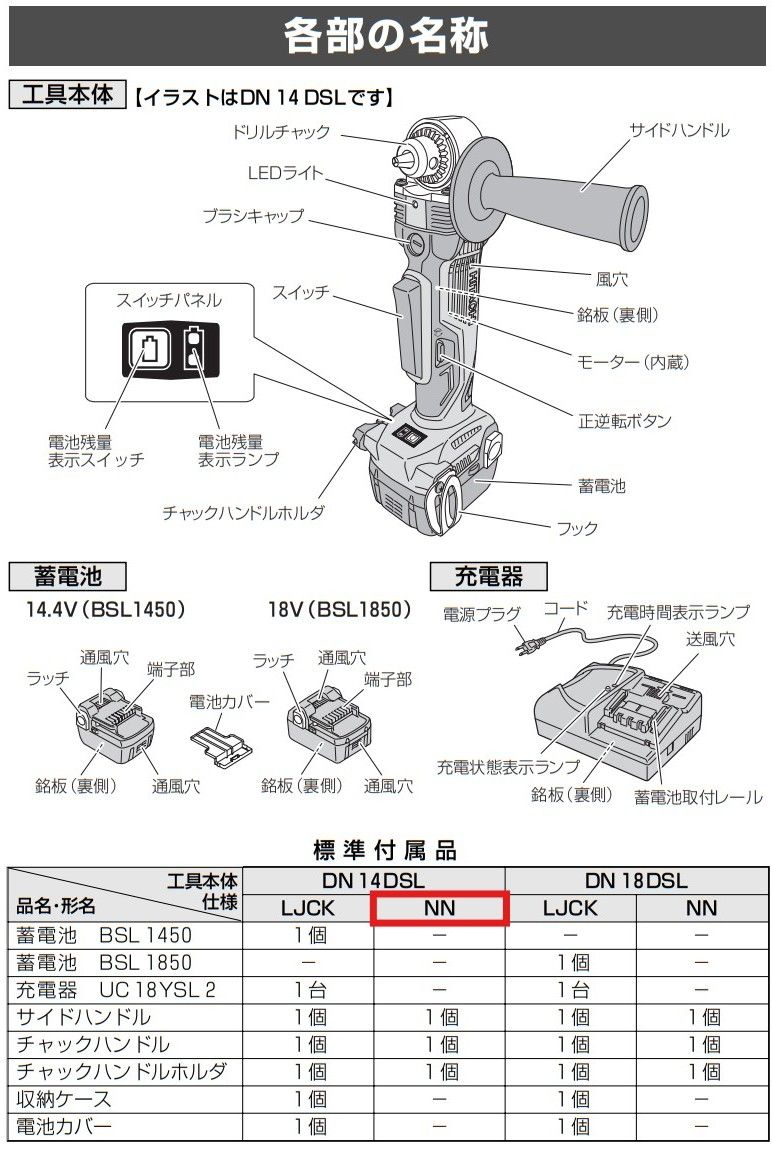 各部の名称

工具本体 【イラストはDN 14 DSLです】

ドリルチャック
LEDライト
ブラシキャップ
スイッチ
サイドハンドル
風穴
銘板（裏側）
モーター（内蔵）
正逆転ボタン
蓄電池
フック
チャックハンドルホルダ

スイッチパネル
電池残量表示スイッチ
電池残量表示ランプ

蓄電池

14.4V（BSL1450）
ラッチ
通風穴
端子部
銘板（裏側）
通風穴

電池カバー

18V（BSL1850）
ラッチ
通風穴
端子部
銘板（裏側）
通風穴

充電器

電源プラグ
コード
充電時間表示ランプ
送風穴
充電状態表示ランプ
銘板（裏側）
蓄電池取付レール

標準付属品

| 品名・形名 ＼ 工具本体 仕様 | DN 14DSL LJCK | DN 14DSL NN | DN 18DSL LJCK | DN 18DSL NN |
|---|---|---|---|---|
| 蓄電池　BSL 1450 | 1個 | ー | ー | ー |
| 蓄電池　BSL 1850 | ー | ー | 1個 | ー |
| 充電器　UC 18YSL 2 | 1台 | ー | 1台 | ー |
| サイドハンドル | 1個 | 1個 | 1個 | 1個 |
| チャックハンドル | 1個 | 1個 | 1個 | 1個 |
| チャックハンドルホルダ | 1個 | 1個 | 1個 | 1個 |
| 収納ケース | 1個 | ー | 1個 | ー |
| 電池カバー | 1個 | ー | 1個 | ー |