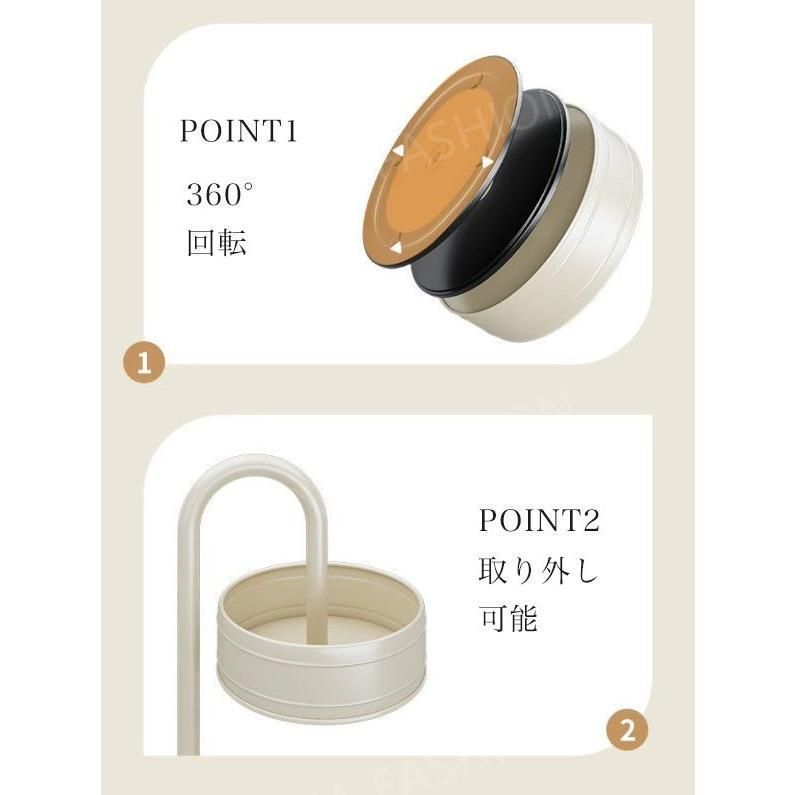 POINT1
360°
回転

1

POINT2
取り外し
可能

2