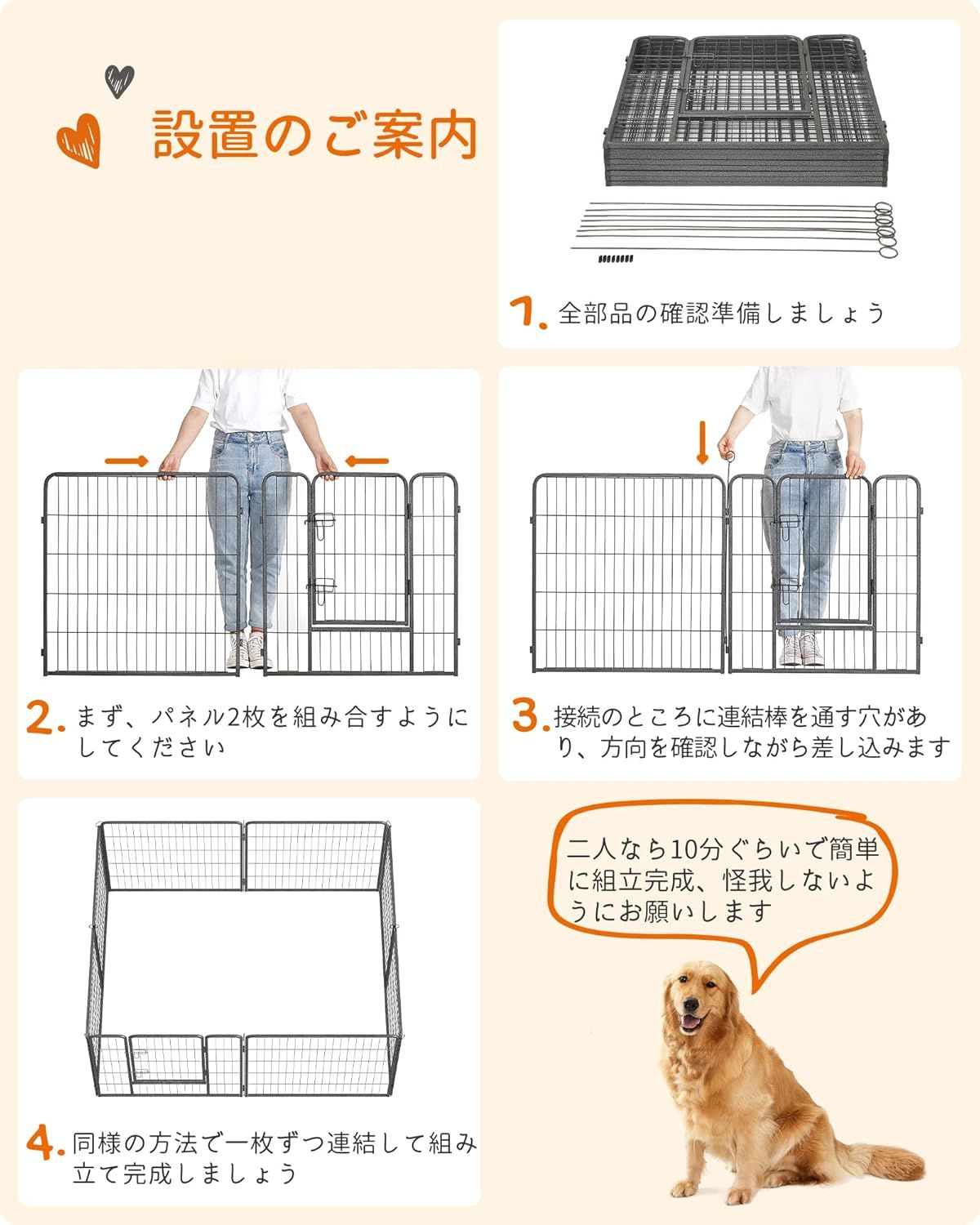 設置のご案内

1. 全部品の確認準備しましょう

2. まず、パネル2枚を組み合すようにしてください

3. 接続のところに連結棒を通す穴があり、方向を確認しながら差し込みます

4. 同様の方法で一枚ずつ連結して組み立て完成しましょう

二人なら10分ぐらいで簡単に組立完成、怪我しないようにお願いします