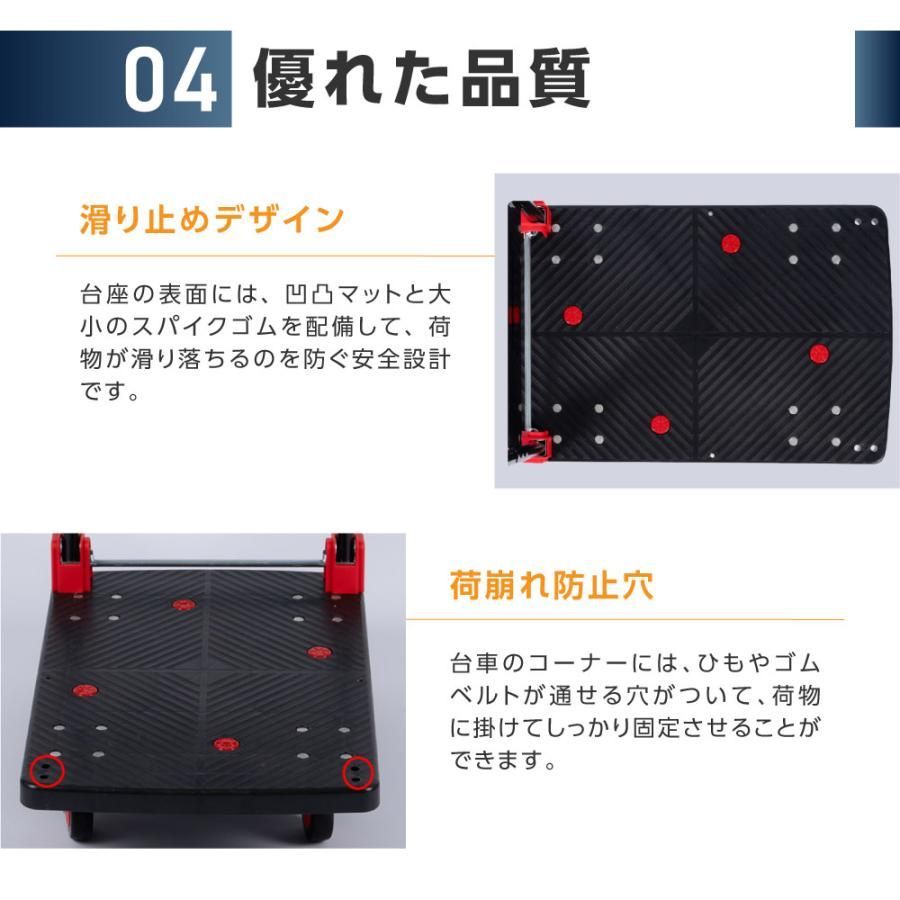 04 優れた品質

滑り止めデザイン

台座の表面には、凹凸マットと大小のスパイクゴムを配備して、荷物が滑り落ちるのを防ぐ安全設計です。

荷崩れ防止穴

台車のコーナーには、ひもやゴムベルトが通せる穴がついて、荷物に掛けてしっかり固定させることができます。