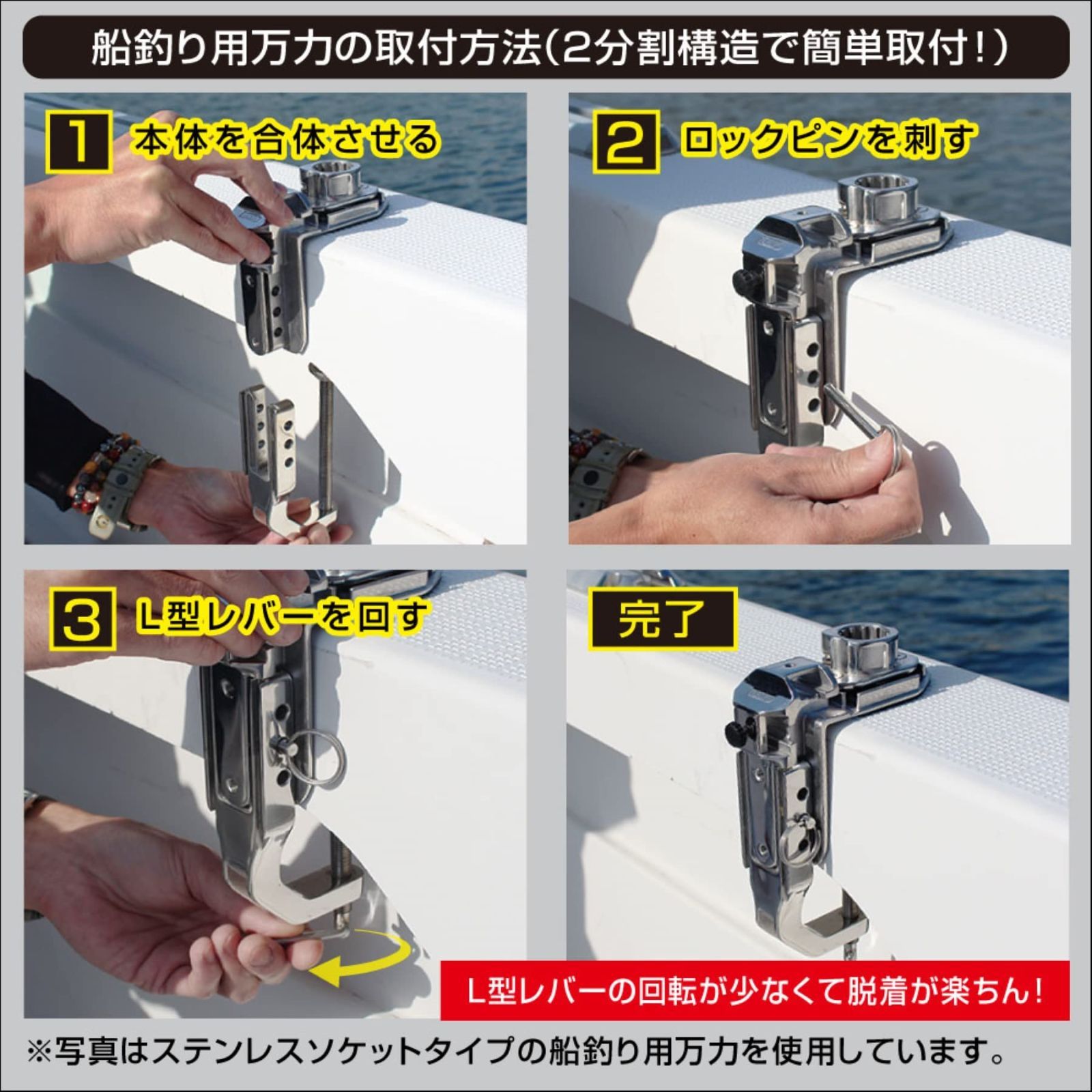 船釣り用万力の取付方法(2分割構造で簡単取付!)

1 本体を合体させる

2 ロックピンを刺す

3 L型レバーを回す

完了

L型レバーの回転が少なくて脱着が楽ちん!

※写真はステンレスソケットタイプの船釣り用万力を使用しています。