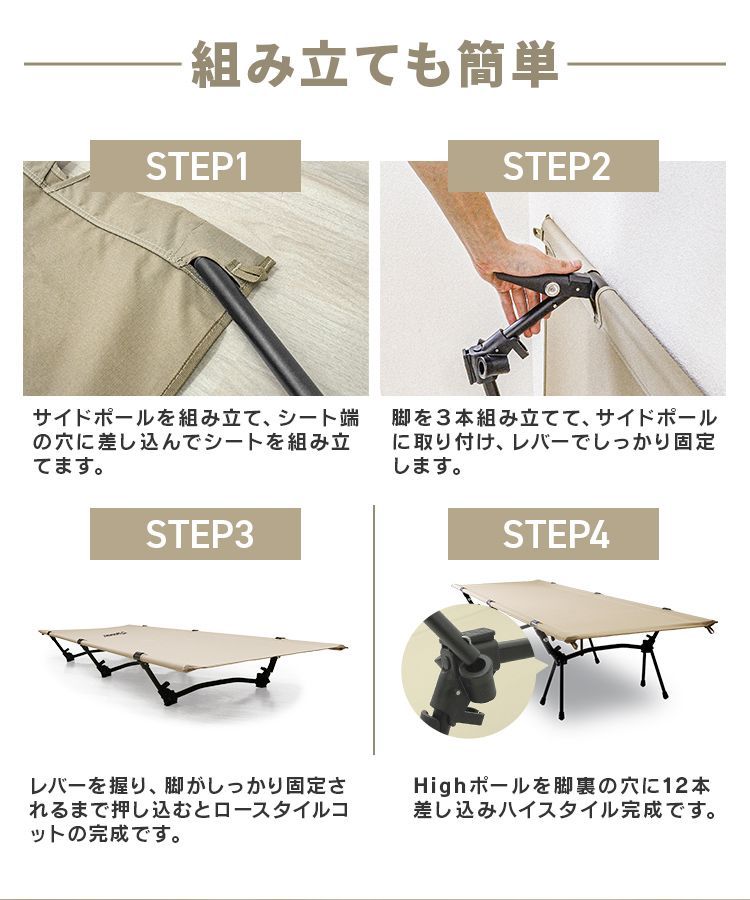 組み立ても簡単

STEP1

サイドポールを組み立て、シート端の穴に差し込んでシートを組み立てます。

STEP2

脚を３本組み立てて、サイドポールに取り付け、レバーでしっかり固定します。

STEP3

レバーを握り、脚がしっかり固定されるまで押し込むとロースタイルコットの完成です。

STEP4

Highポールを脚裏の穴に12本差し込みハイスタイル完成です。