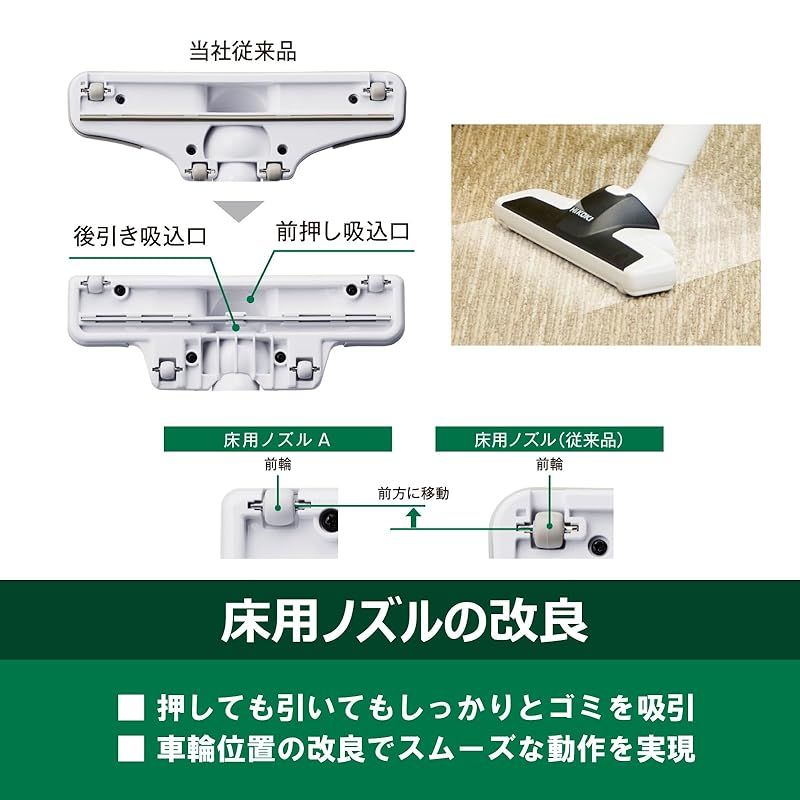 当社従来品

後引き吸込口

前押し吸込口

HiKOKI

床用ノズル A

前輪

前方に移動

床用ノズル（従来品）

前輪

床用ノズルの改良

■ 押しても引いてもしっかりとゴミを吸引
■ 車輪位置の改良でスムーズな動作を実現