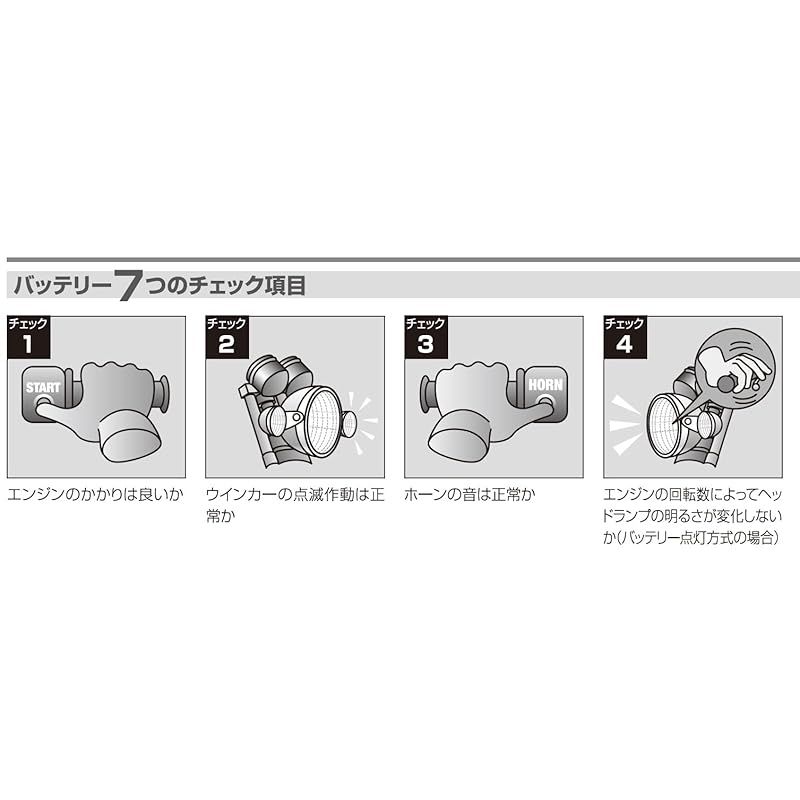 バッテリー7つのチェック項目

チェック 1
START
エンジンのかかりは良いか

チェック 2
ウインカーの点滅作動は正常か

チェック 3
HORN
ホーンの音は正常か

チェック 4
エンジンの回転数によってヘッドランプの明るさが変化しないか(バッテリー点灯方式の場合)