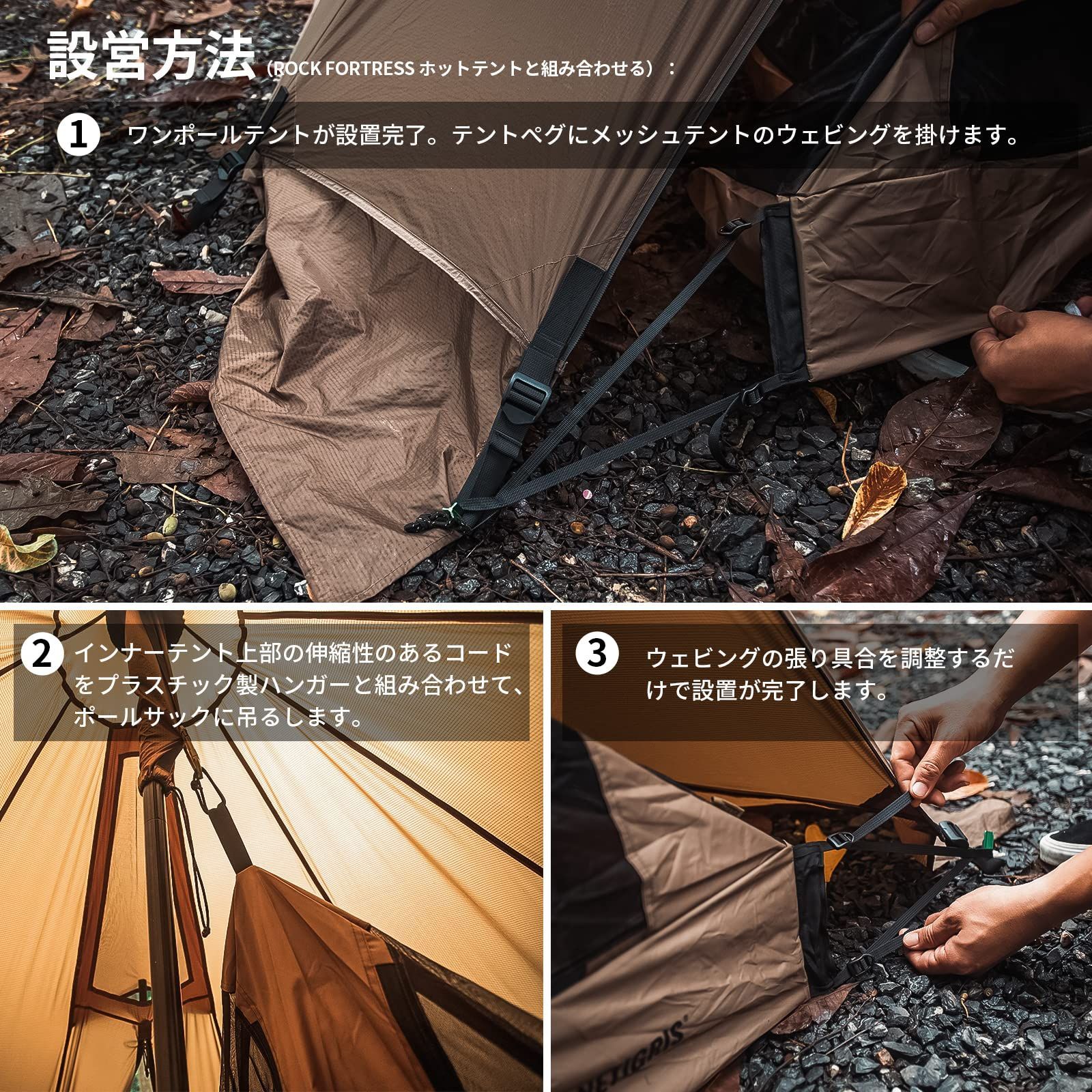 設営方法（ROCK FORTRESS ホットテントと組み合わせる）：

1 ワンポールテントが設置完了。テントペグにメッシュテントのウェビングを掛けます。

2 インナーテント上部の伸縮性のあるコードをプラスチック製ハンガーと組み合わせて、ポールサックに吊るします。

3 ウェビングの張り具合を調整するだけで設置が完了します。

ONETIGRIS